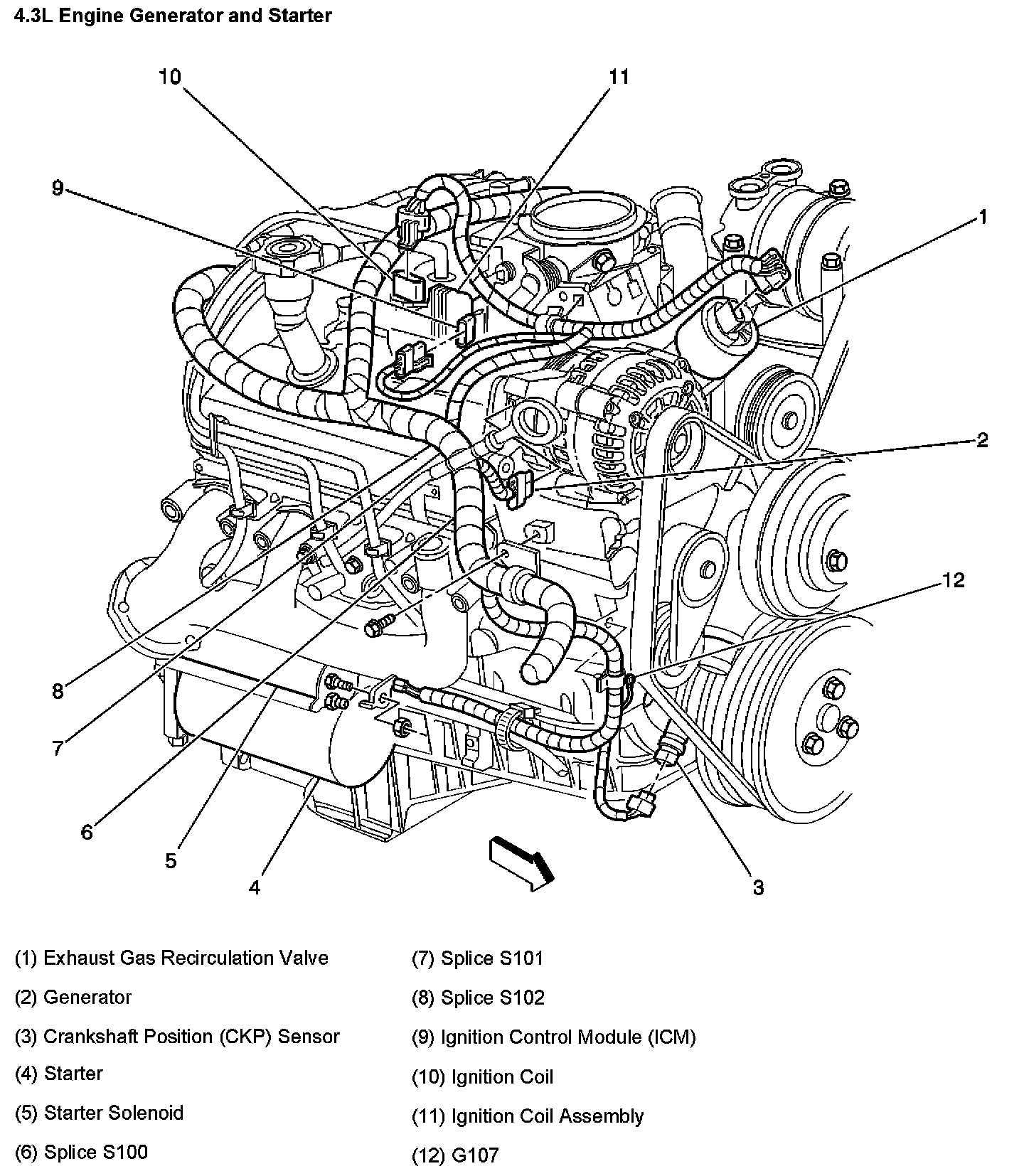 4.3L Engine Generator and Starter

10

11

9

1

2

12

8

7

6

5

4

3

(1) Exhaust Gas Recirculation Valve

(2) Generator

(3) Crankshaft Position (CKP) Sensor

(4) Starter

(5) Starter Solenoid

(6) Splice S100

(7) Splice S101

(8) Splice S102

(9) Ignition Control Module (ICM)

(10) Ignition Coil

(11) Ignition Coil Assembly

(12) G107