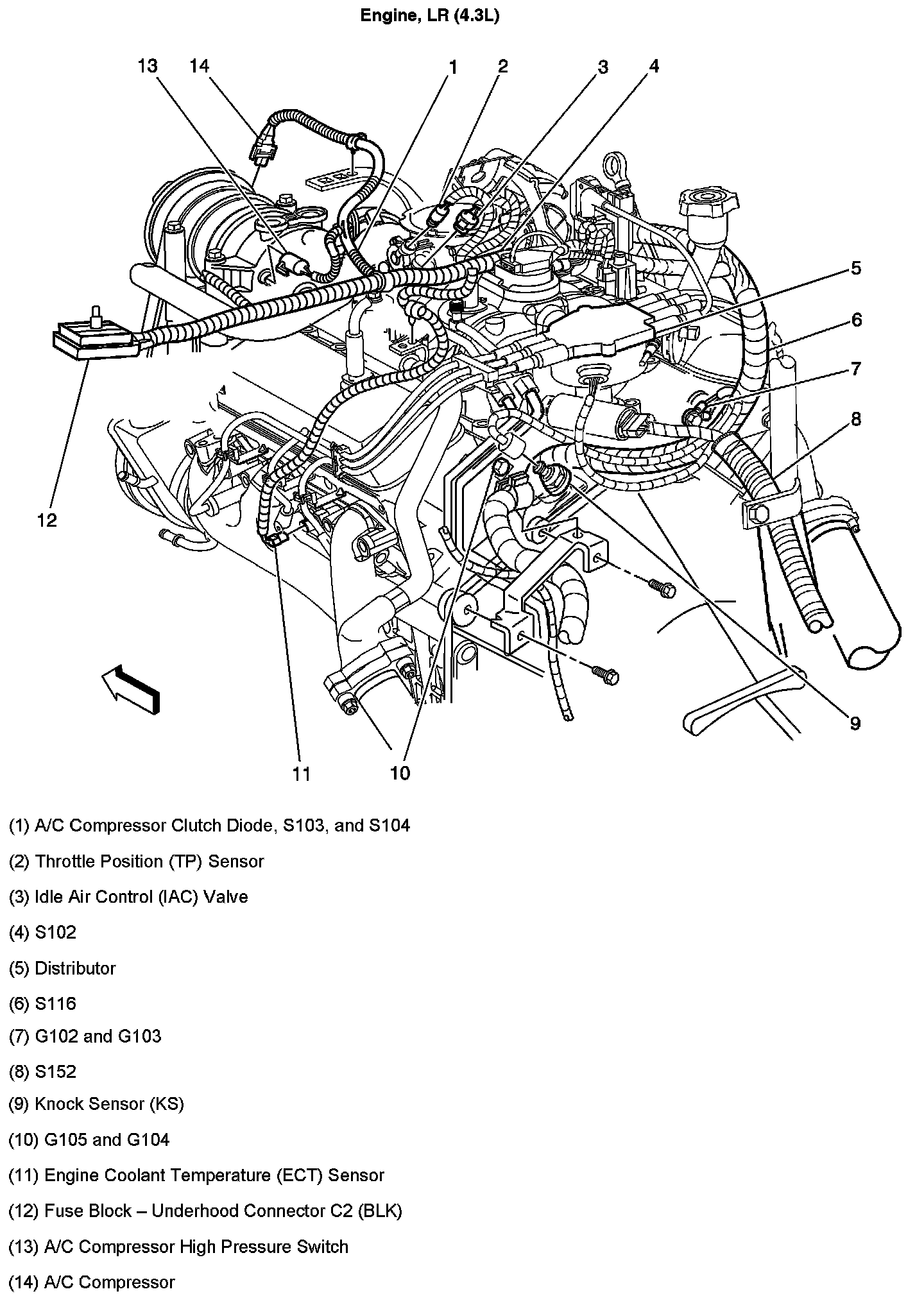 Engine, LR (4.3L)

13 14 1 2 3 4

5

6

7

8

12

9

11 10

(1) A/C Compressor Clutch Diode, S103, and S104

(2) Throttle Position (TP) Sensor

(3) Idle Air Control (IAC) Valve

(4) S102

(5) Distributor

(6) S116

(7) G102 and G103

(8) S152

(9) Knock Sensor (KS)

(10) G105 and G104

(11) Engine Coolant Temperature (ECT) Sensor

(12) Fuse Block – Underhood Connector C2 (BLK)

(13) A/C Compressor High Pressure Switch

(14) A/C Compressor