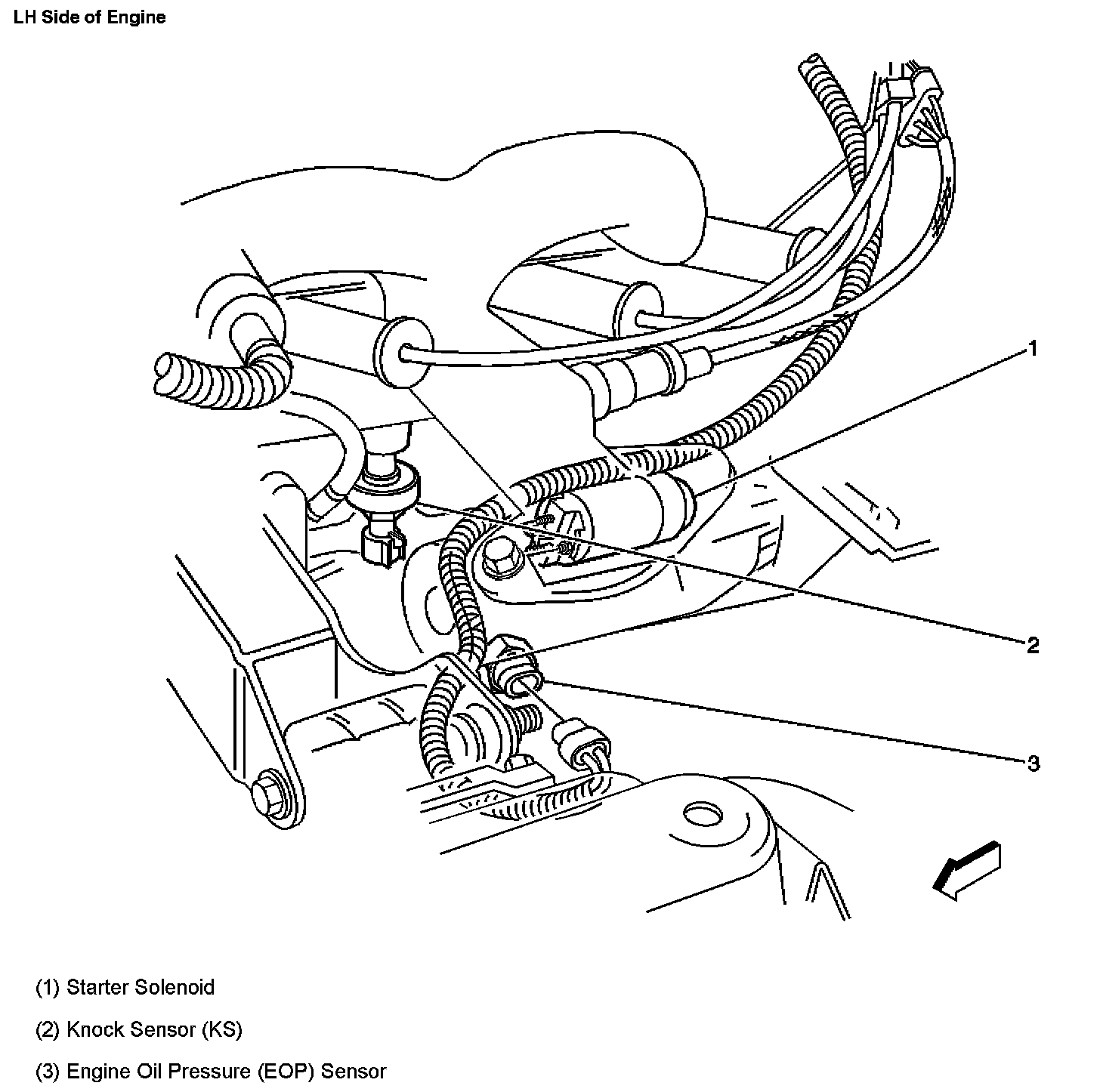 LH Side of Engine

1

2

3

(1) Starter Solenoid

(2) Knock Sensor (KS)

(3) Engine Oil Pressure (EOP) Sensor