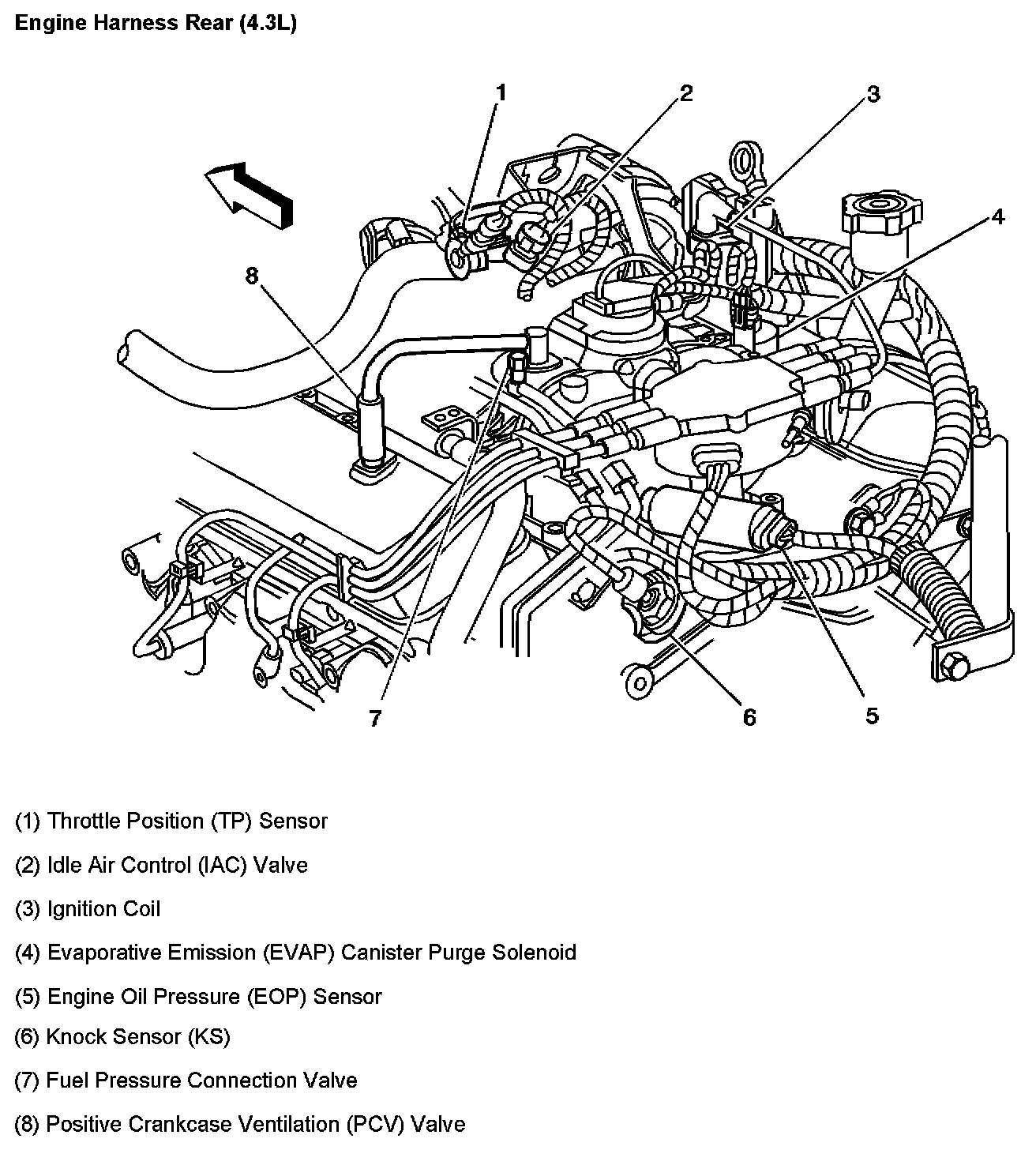 Engine Harness Rear (4.3L)

1
2
3
4
8
7
6
5

(1) Throttle Position (TP) Sensor

(2) Idle Air Control (IAC) Valve

(3) Ignition Coil

(4) Evaporative Emission (EVAP) Canister Purge Solenoid

(5) Engine Oil Pressure (EOP) Sensor

(6) Knock Sensor (KS)

(7) Fuel Pressure Connection Valve

(8) Positive Crankcase Ventilation (PCV) Valve