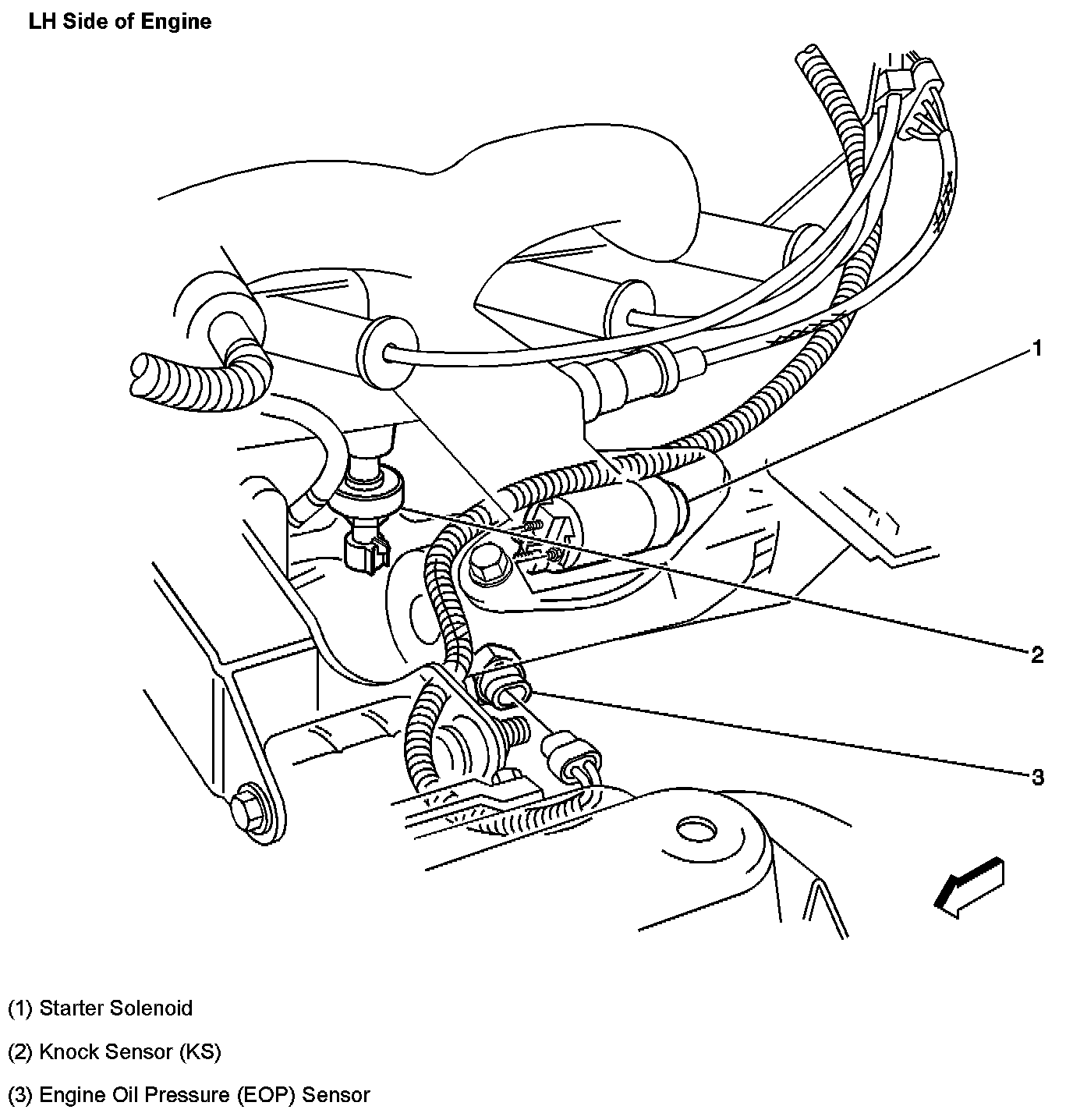 LH Side of Engine

1

2

3

(1) Starter Solenoid

(2) Knock Sensor (KS)

(3) Engine Oil Pressure (EOP) Sensor