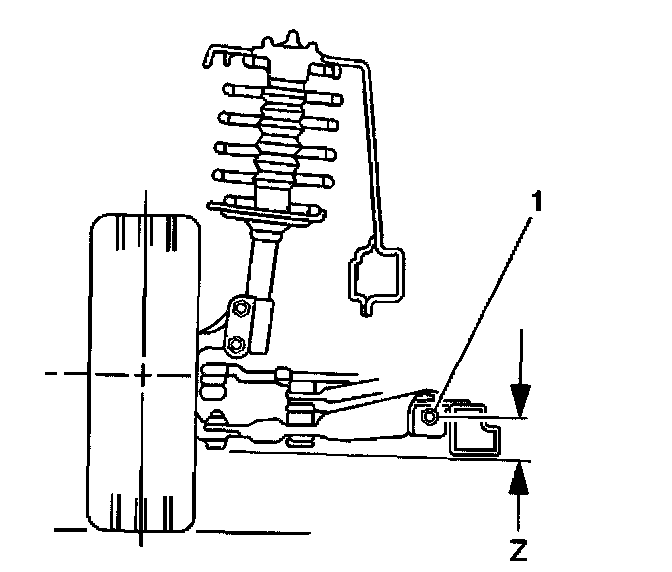 1
Z