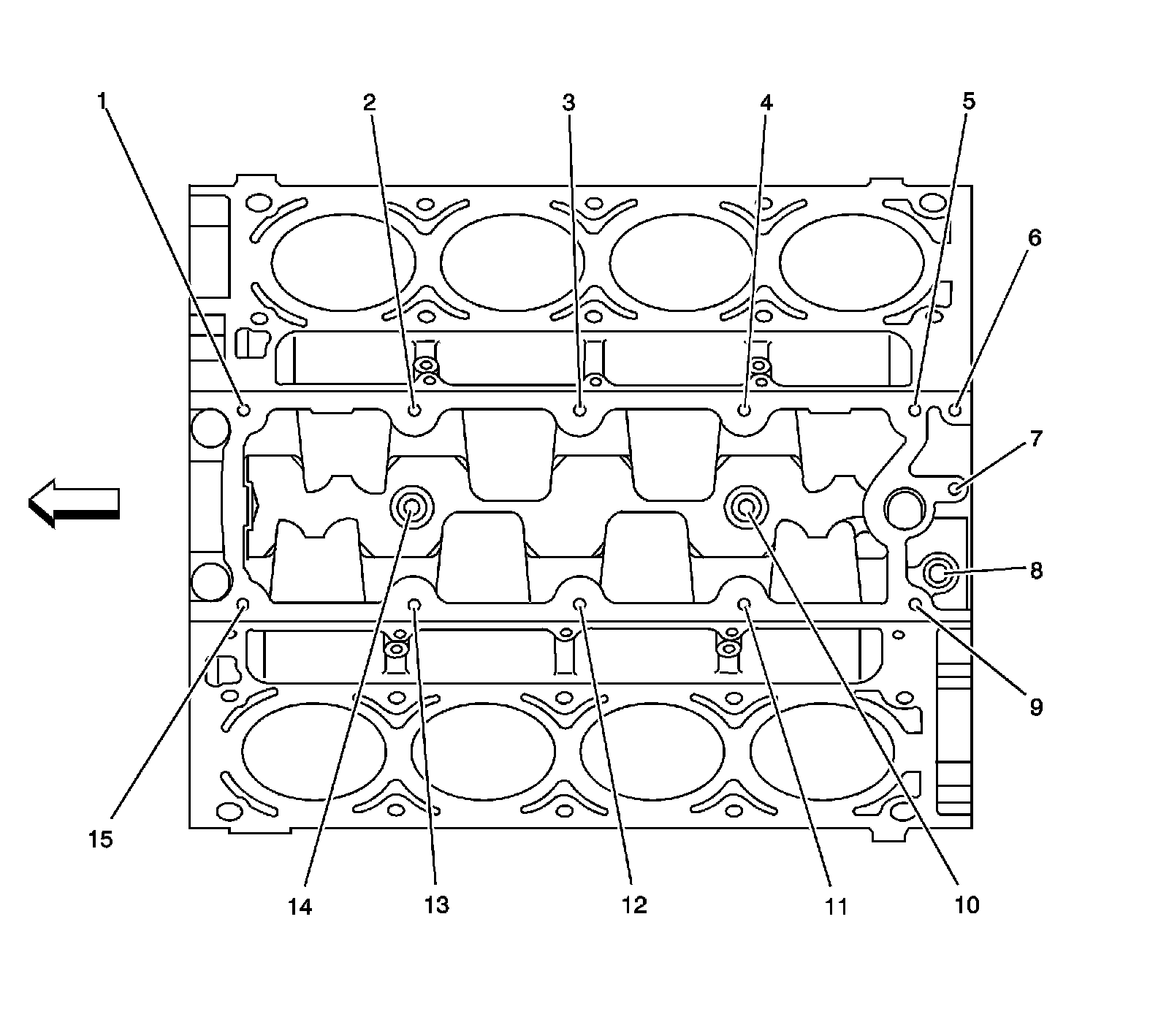 1
2
3
4
5
6
7
8
9
15
14
13
12
11
10