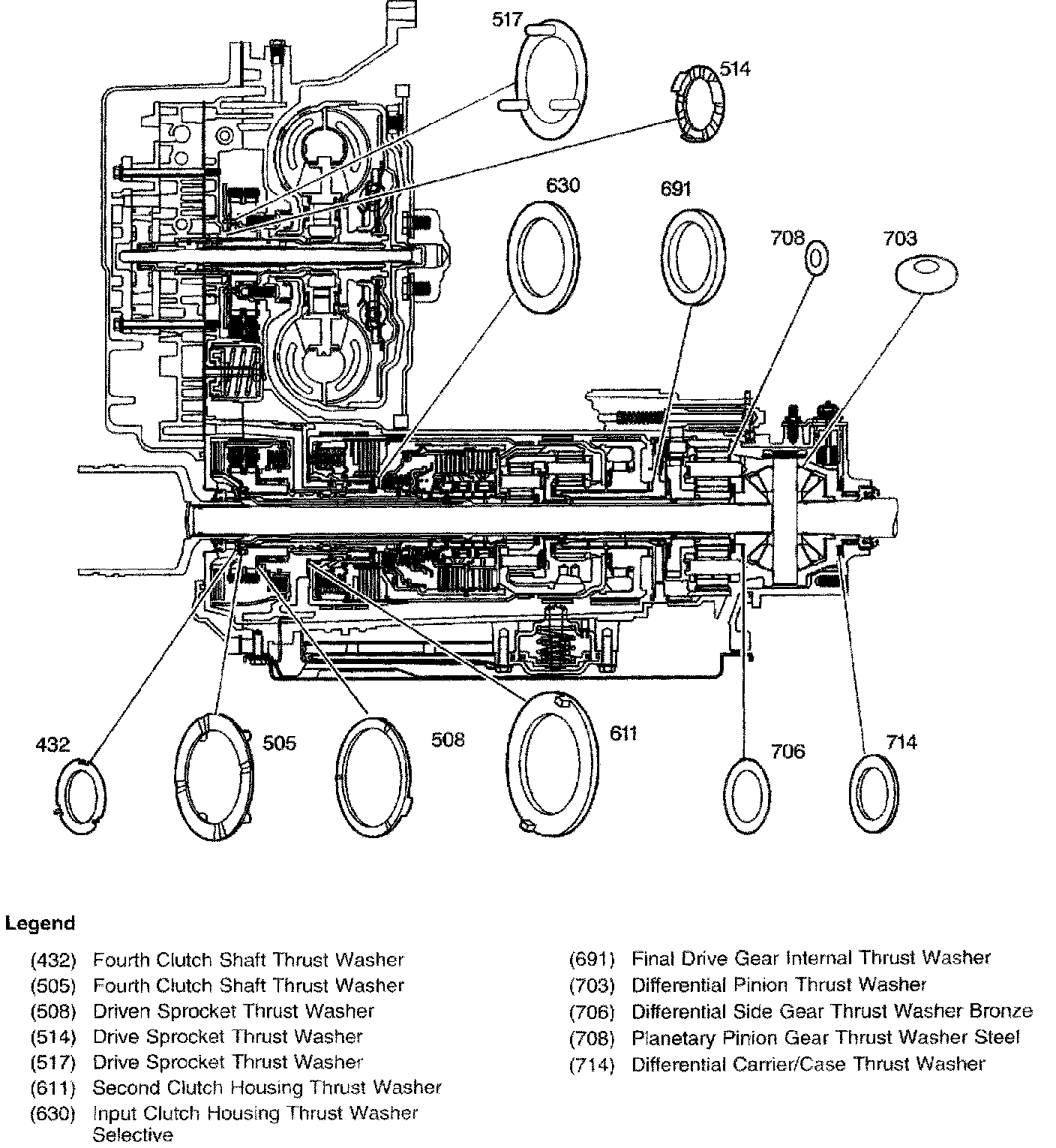 517
514
630
691
708
703
432
505
508
611
706
714

Legend

(432) Fourth Clutch Shaft Thrust Washer
(505) Fourth Clutch Shaft Thrust Washer
(508) Driven Sprocket Thrust Washer
(514) Drive Sprocket Thrust Washer
(517) Drive Sprocket Thrust Washer
(611) Second Clutch Housing Thrust Washer
(630) Input Clutch Housing Thrust Washer Selective

(691) Final Drive Gear Internal Thrust Washer
(703) Differential Pinion Thrust Washer
(706) Differential Side Gear Thrust Washer Bronze
(708) Planetary Pinion Gear Thrust Washer Steel
(714) Differential Carrier/Case Thrust Washer