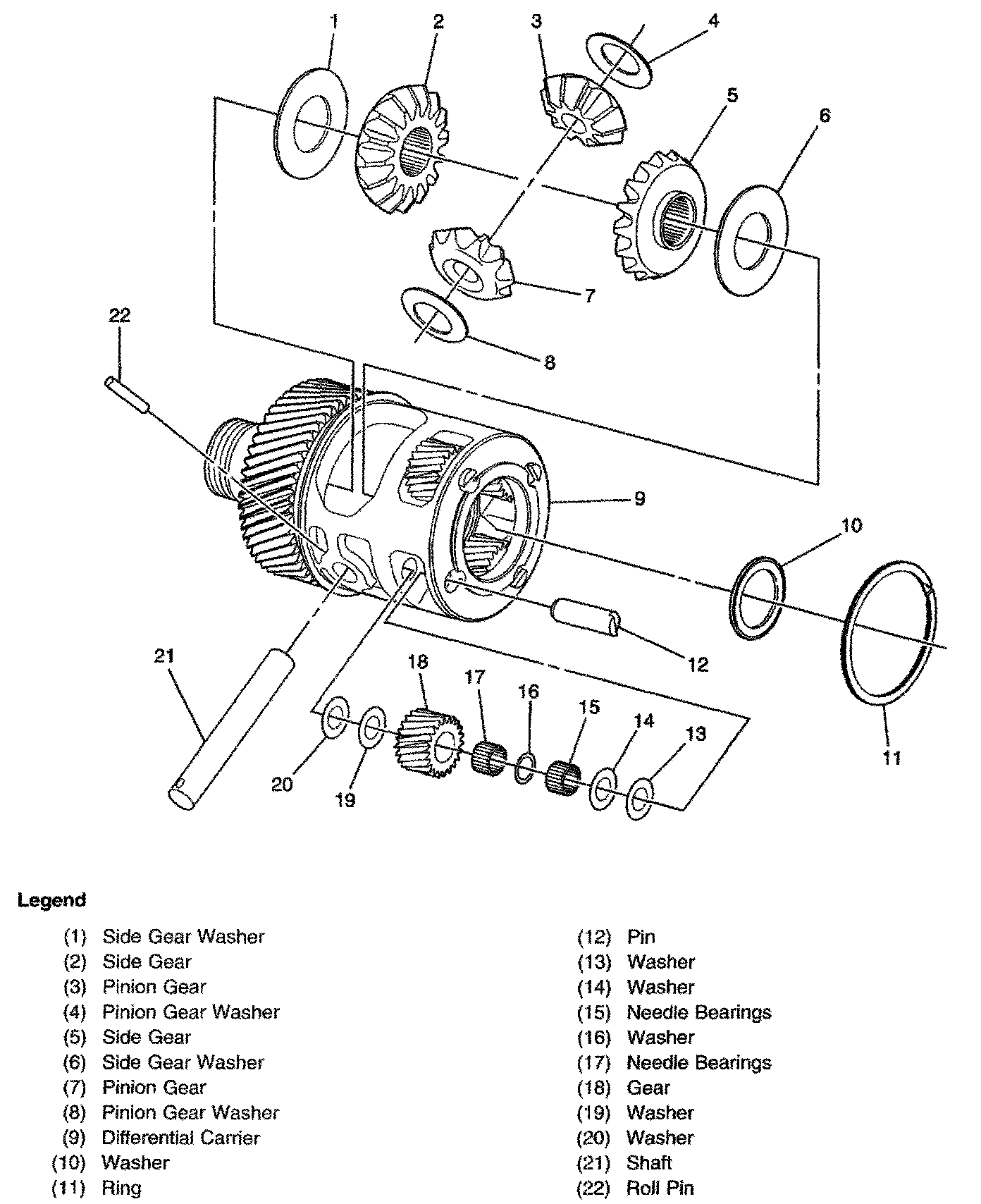 1
2
3
4
5
6
7
8
22
9
10
12
11
21
18
17
16
15
14
13
20
19

Legend

(1) Side Gear Washer
(2) Side Gear
(3) Pinion Gear
(4) Pinion Gear Washer
(5) Side Gear
(6) Side Gear Washer
(7) Pinion Gear
(8) Pinion Gear Washer
(9) Differential Carrier
(10) Washer
(11) Ring

(12) Pin
(13) Washer
(14) Washer
(15) Needle Bearings
(16) Washer
(17) Needle Bearings
(18) Gear
(19) Washer
(20) Washer
(21) Shaft
(22) Roll Pin