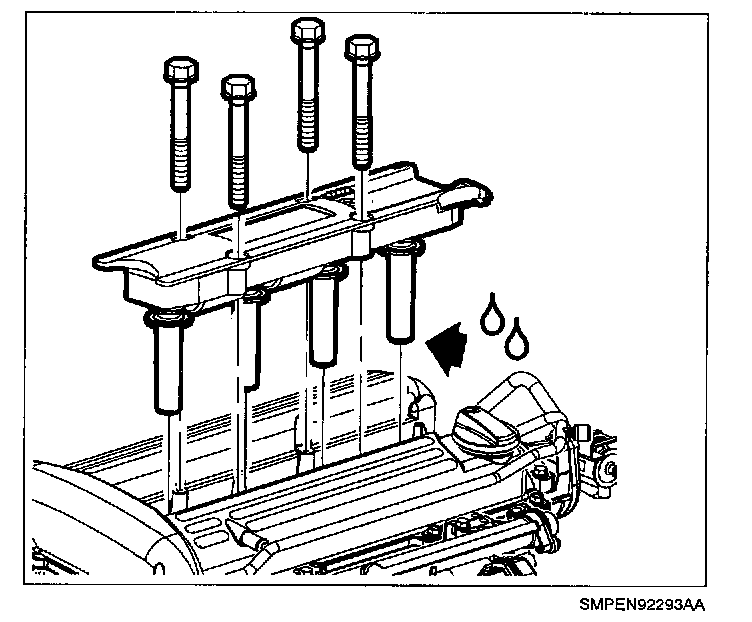 SMPEN92293AA