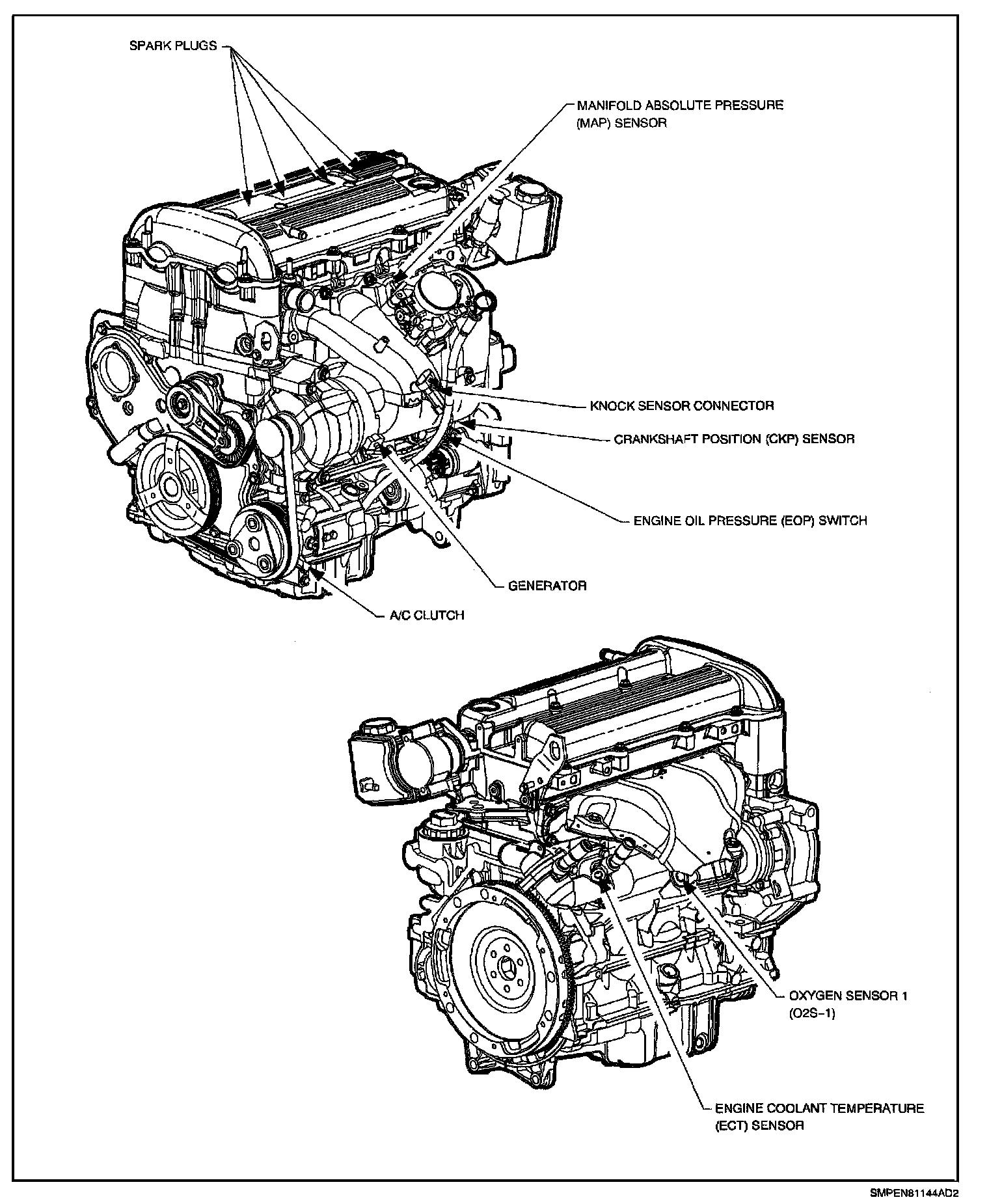 SPARK PLUGS

MANIFOLD ABSOLUTE PRESSURE (MAP) SENSOR

KNOCK SENSOR CONNECTOR

CRANKSHAFT POSITION (CKP) SENSOR

ENGINE OIL PRESSURE (EOP) SWITCH

GENERATOR

A/C CLUTCH

OXYGEN SENSOR 1 (O2S–1)

ENGINE COOLANT TEMPERATURE (ECT) SENSOR

SMPEN81144AD2