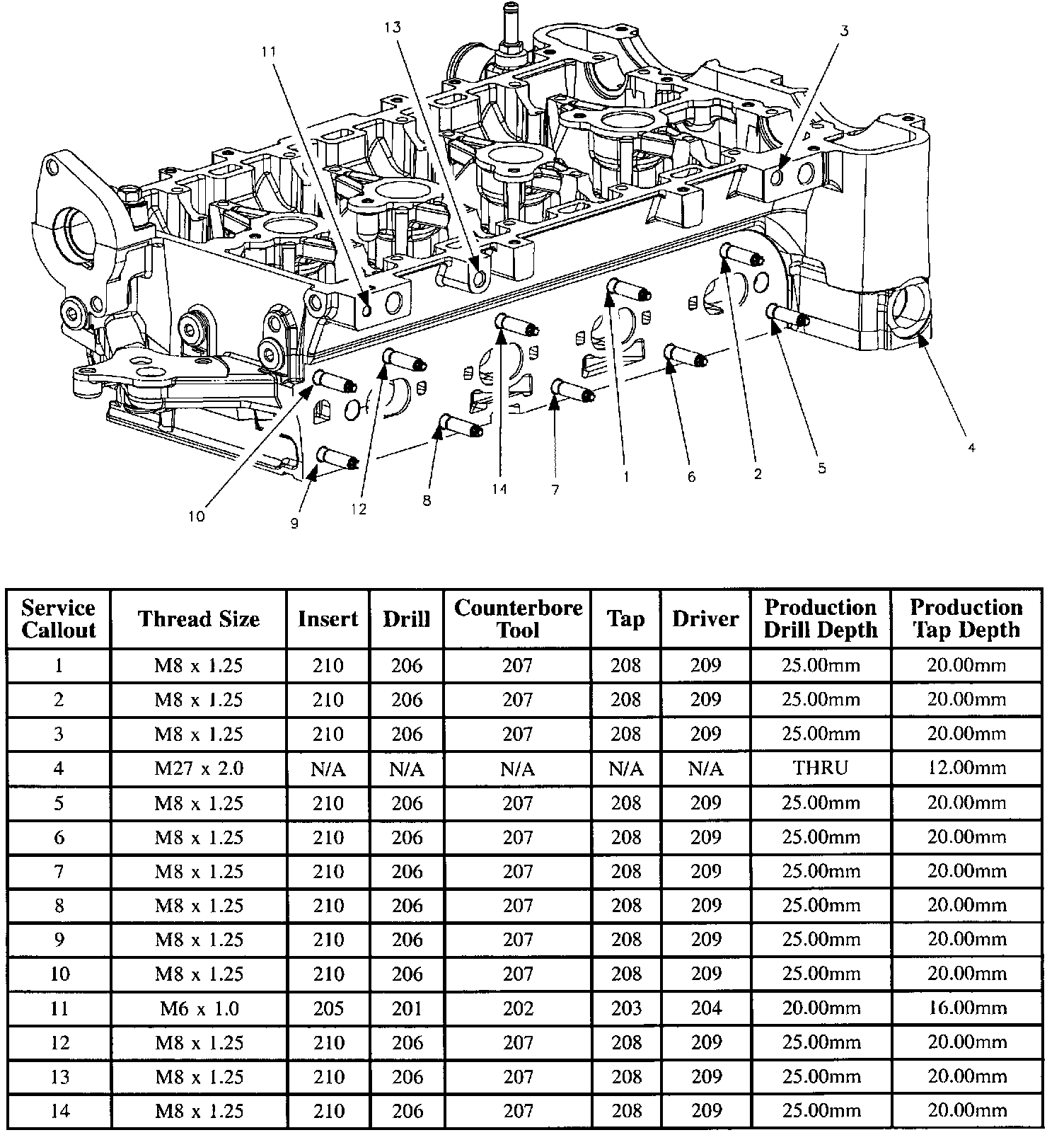 13
11
3
4
5
2
6
1
7
14
8
12
9
10

| Service Callout | Thread Size | Insert | Drill | Counterbore Tool | Tap | Driver | Production Drill Depth | Production Tap Depth |
|---|---|---|---|---|---|---|---|---|
| 1 | M8 x 1.25 | 210 | 206 | 207 | 208 | 209 | 25.00mm | 20.00mm |
| 2 | M8 x 1.25 | 210 | 206 | 207 | 208 | 209 | 25.00mm | 20.00mm |
| 3 | M8 x 1.25 | 210 | 206 | 207 | 208 | 209 | 25.00mm | 20.00mm |
| 4 | M27 x 2.0 | N/A | N/A | N/A | N/A | N/A | THRU | 12.00mm |
| 5 | M8 x 1.25 | 210 | 206 | 207 | 208 | 209 | 25.00mm | 20.00mm |
| 6 | M8 x 1.25 | 210 | 206 | 207 | 208 | 209 | 25.00mm | 20.00mm |
| 7 | M8 x 1.25 | 210 | 206 | 207 | 208 | 209 | 25.00mm | 20.00mm |
| 8 | M8 x 1.25 | 210 | 206 | 207 | 208 | 209 | 25.00mm | 20.00mm |
| 9 | M8 x 1.25 | 210 | 206 | 207 | 208 | 209 | 25.00mm | 20.00mm |
| 10 | M8 x 1.25 | 210 | 206 | 207 | 208 | 209 | 25.00mm | 20.00mm |
| 11 | M6 x 1.0 | 205 | 201 | 202 | 203 | 204 | 20.00mm | 16.00mm |
| 12 | M8 x 1.25 | 210 | 206 | 207 | 208 | 209 | 25.00mm | 20.00mm |
| 13 | M8 x 1.25 | 210 | 206 | 207 | 208 | 209 | 25.00mm | 20.00mm |
| 14 | M8 x 1.25 | 210 | 206 | 207 | 208 | 209 | 25.00mm | 20.00mm |