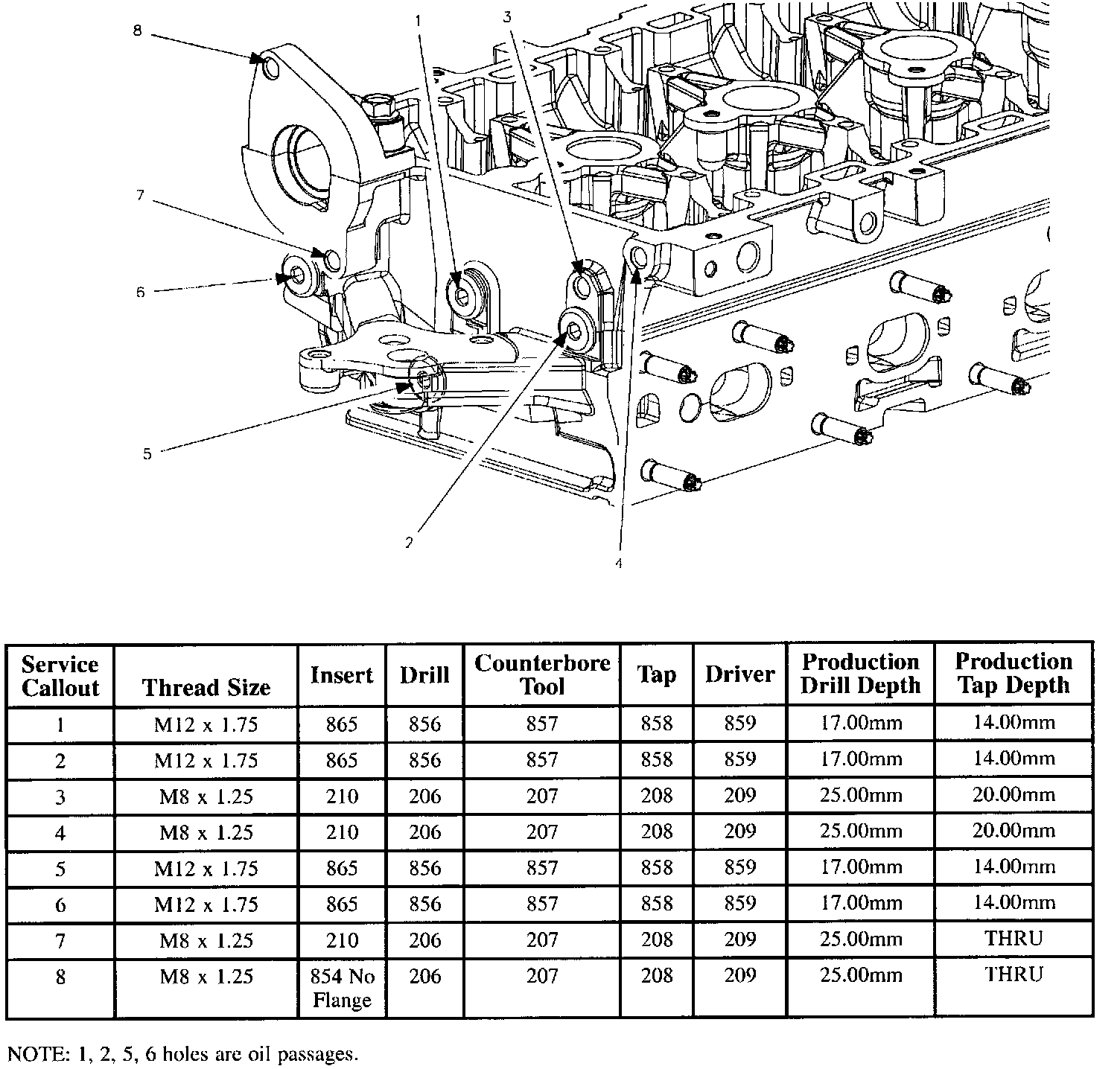 8 1 3

7

6

5

2 4

| Service Callout | Thread Size | Insert | Drill | Counterbore Tool | Tap | Driver | Production Drill Depth | Production Tap Depth |
|---|---|---|---|---|---|---|---|---|
| 1 | M12 x 1.75 | 865 | 856 | 857 | 858 | 859 | 17.00mm | 14.00mm |
| 2 | M12 x 1.75 | 865 | 856 | 857 | 858 | 859 | 17.00mm | 14.00mm |
| 3 | M8 x 1.25 | 210 | 206 | 207 | 208 | 209 | 25.00mm | 20.00mm |
| 4 | M8 x 1.25 | 210 | 206 | 207 | 208 | 209 | 25.00mm | 20.00mm |
| 5 | M12 x 1.75 | 865 | 856 | 857 | 858 | 859 | 17.00mm | 14.00mm |
| 6 | M12 x 1.75 | 865 | 856 | 857 | 858 | 859 | 17.00mm | 14.00mm |
| 7 | M8 x 1.25 | 210 | 206 | 207 | 208 | 209 | 25.00mm | THRU |
| 8 | M8 x 1.25 | 854 No Flange | 206 | 207 | 208 | 209 | 25.00mm | THRU |

NOTE: 1, 2, 5, 6 holes are oil passages.