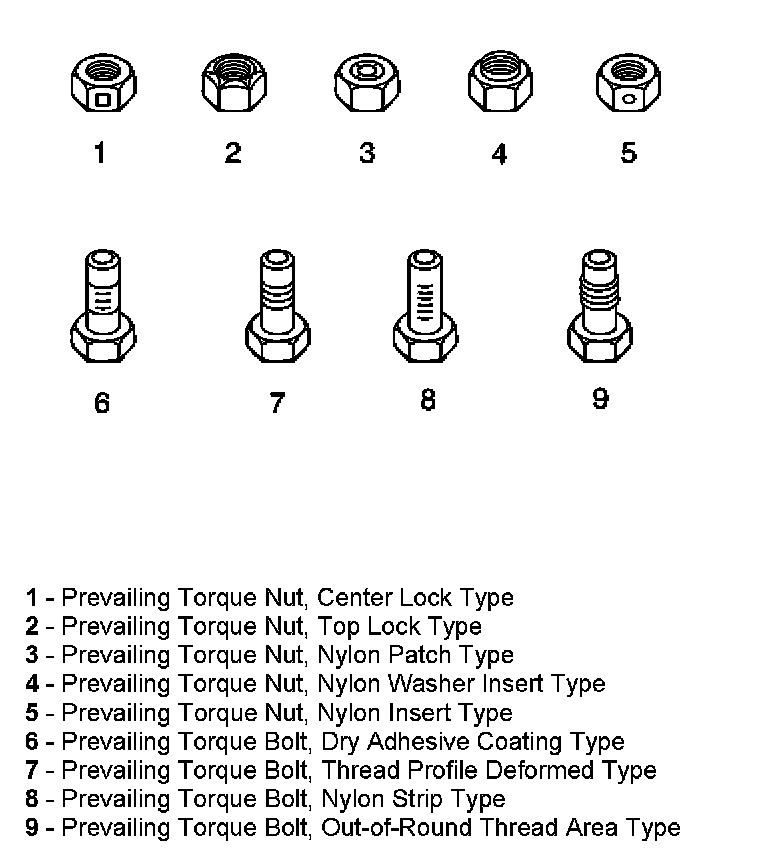 1 2 3 4 5

6 7 8 9

1 - Prevailing Torque Nut, Center Lock Type
2 - Prevailing Torque Nut, Top Lock Type
3 - Prevailing Torque Nut, Nylon Patch Type
4 - Prevailing Torque Nut, Nylon Washer Insert Type
5 - Prevailing Torque Nut, Nylon Insert Type
6 - Prevailing Torque Bolt, Dry Adhesive Coating Type
7 - Prevailing Torque Bolt, Thread Profile Deformed Type
8 - Prevailing Torque Bolt, Nylon Strip Type
9 - Prevailing Torque Bolt, Out-of-Round Thread Area Type