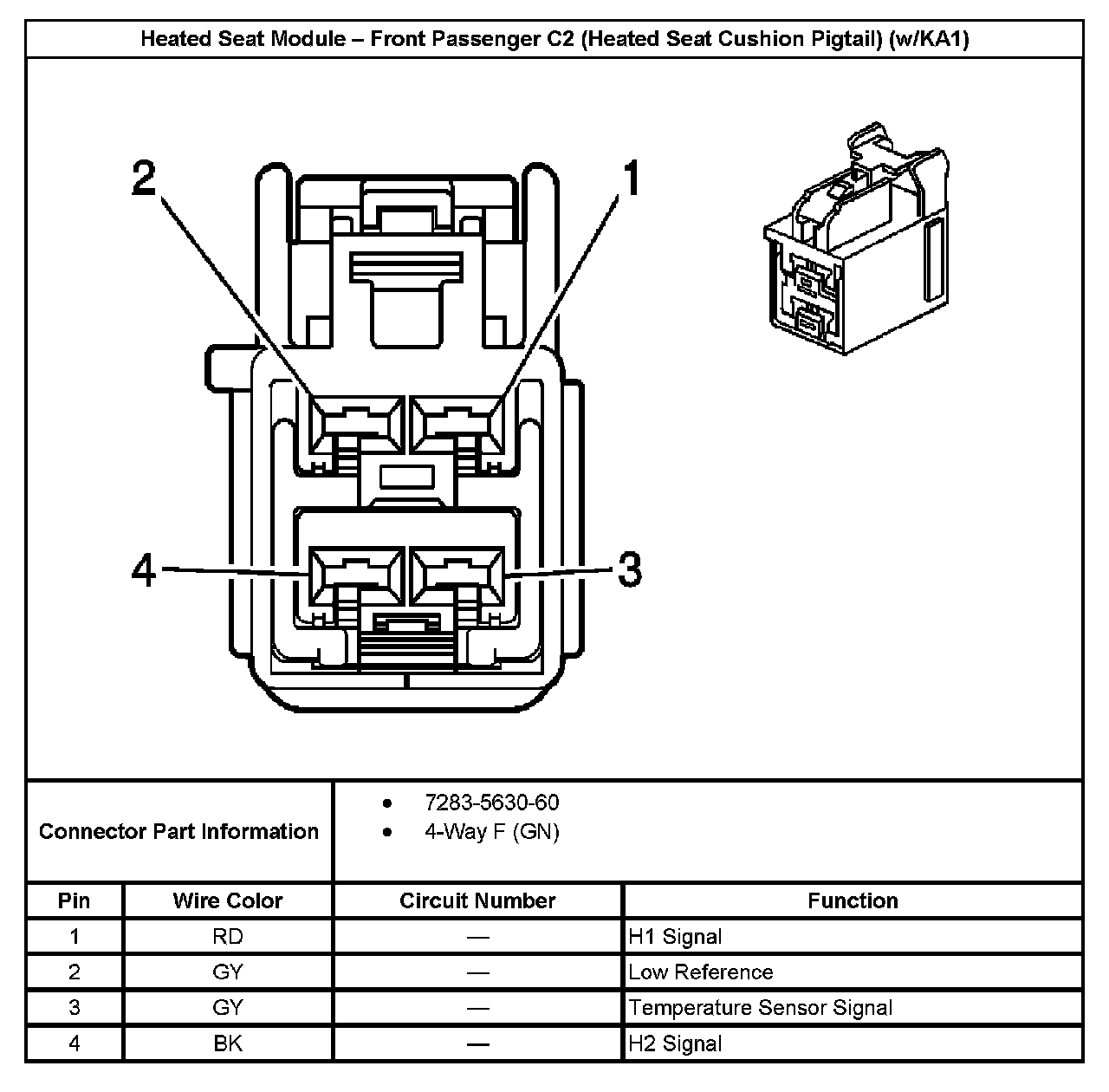 Heated Seat Module – Front Passenger C2 (Heated Seat Cushion Pigtail) (w/KA1)

2
1
4
3

Connector Part Information

- 7283-5630-60
- 4-Way F (GN)

| Pin | Wire Color | Circuit Number | Function |
|---|---|---|---|
| 1 | RD | — | H1 Signal |
| 2 | GY | — | Low Reference |
| 3 | GY | — | Temperature Sensor Signal |
| 4 | BK | — | H2 Signal |