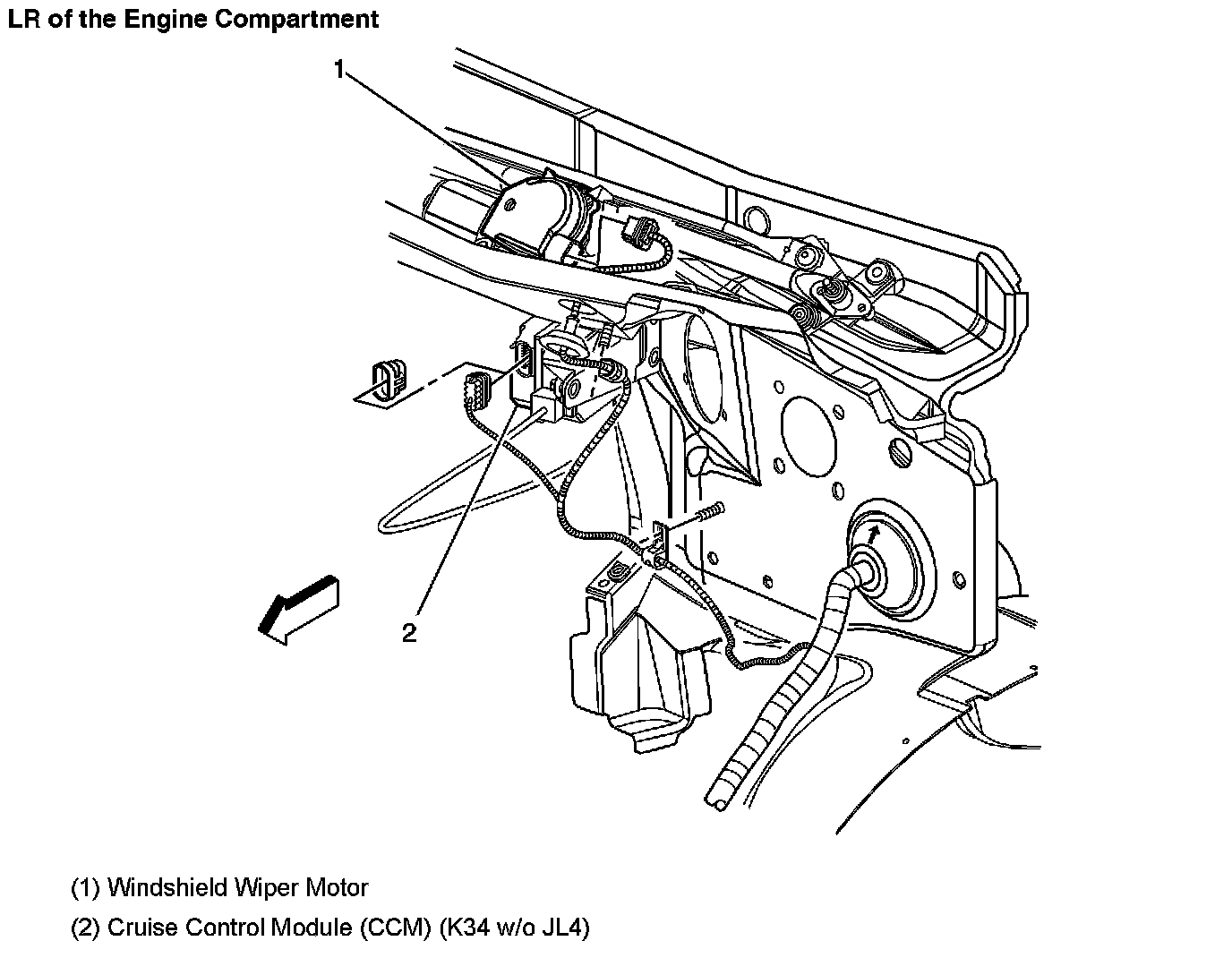 LR of the Engine Compartment

1

2

(1) Windshield Wiper Motor

(2) Cruise Control Module (CCM) (K34 w/o JL4)