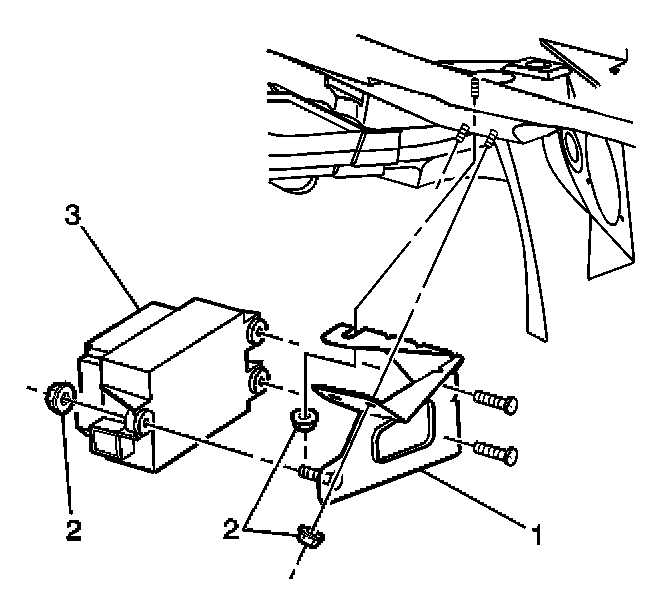 3
2
2
1