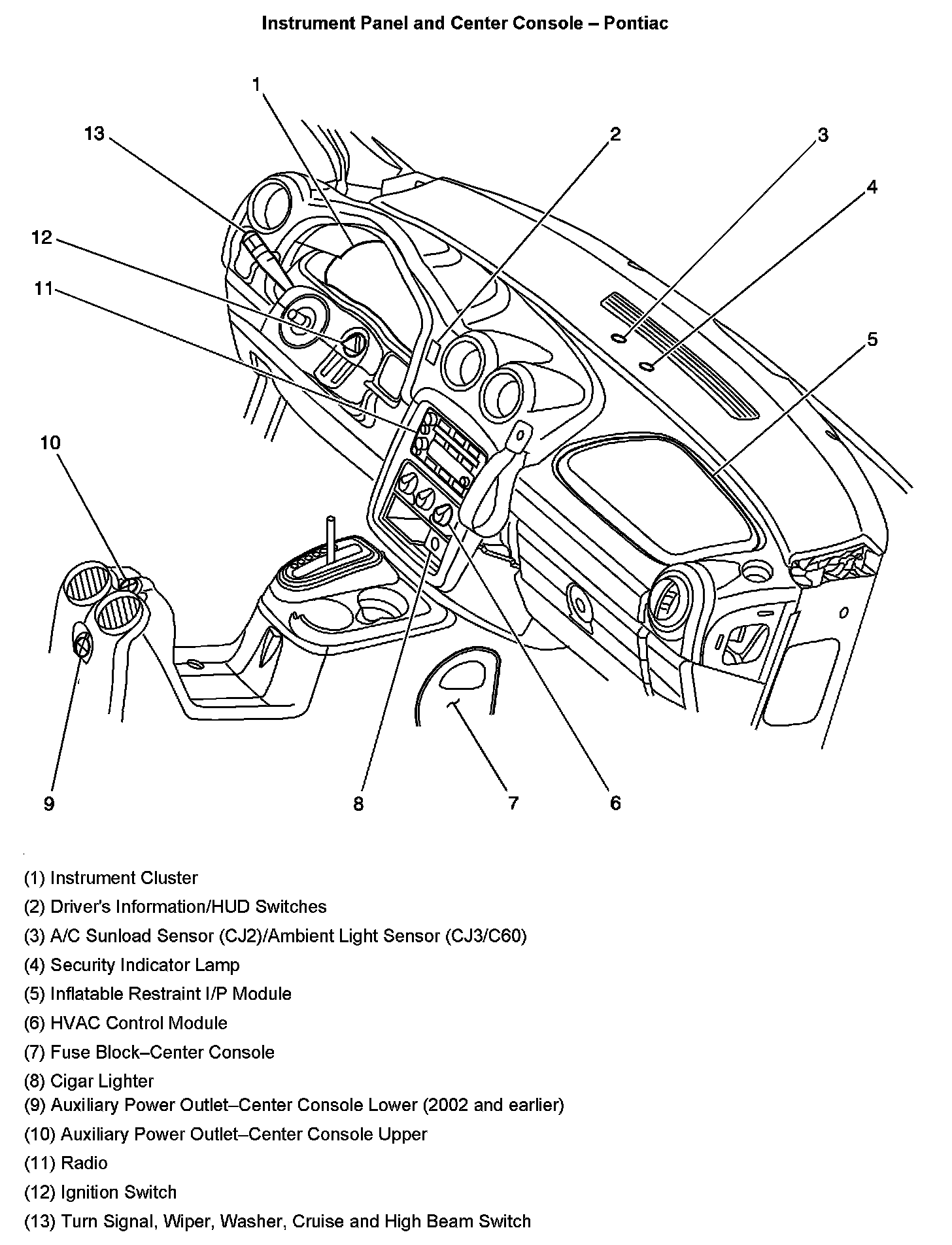 Instrument Panel and Center Console – Pontiac

1
13
2
3
4
12
11
5
10
9
8
7
6

(1) Instrument Cluster
(2) Driver's Information/HUD Switches
(3) A/C Sunload Sensor (CJ2)/Ambient Light Sensor (CJ3/C60)
(4) Security Indicator Lamp
(5) Inflatable Restraint I/P Module
(6) HVAC Control Module
(7) Fuse Block–Center Console
(8) Cigar Lighter
(9) Auxiliary Power Outlet–Center Console Lower (2002 and earlier)
(10) Auxiliary Power Outlet–Center Console Upper
(11) Radio
(12) Ignition Switch
(13) Turn Signal, Wiper, Washer, Cruise and High Beam Switch