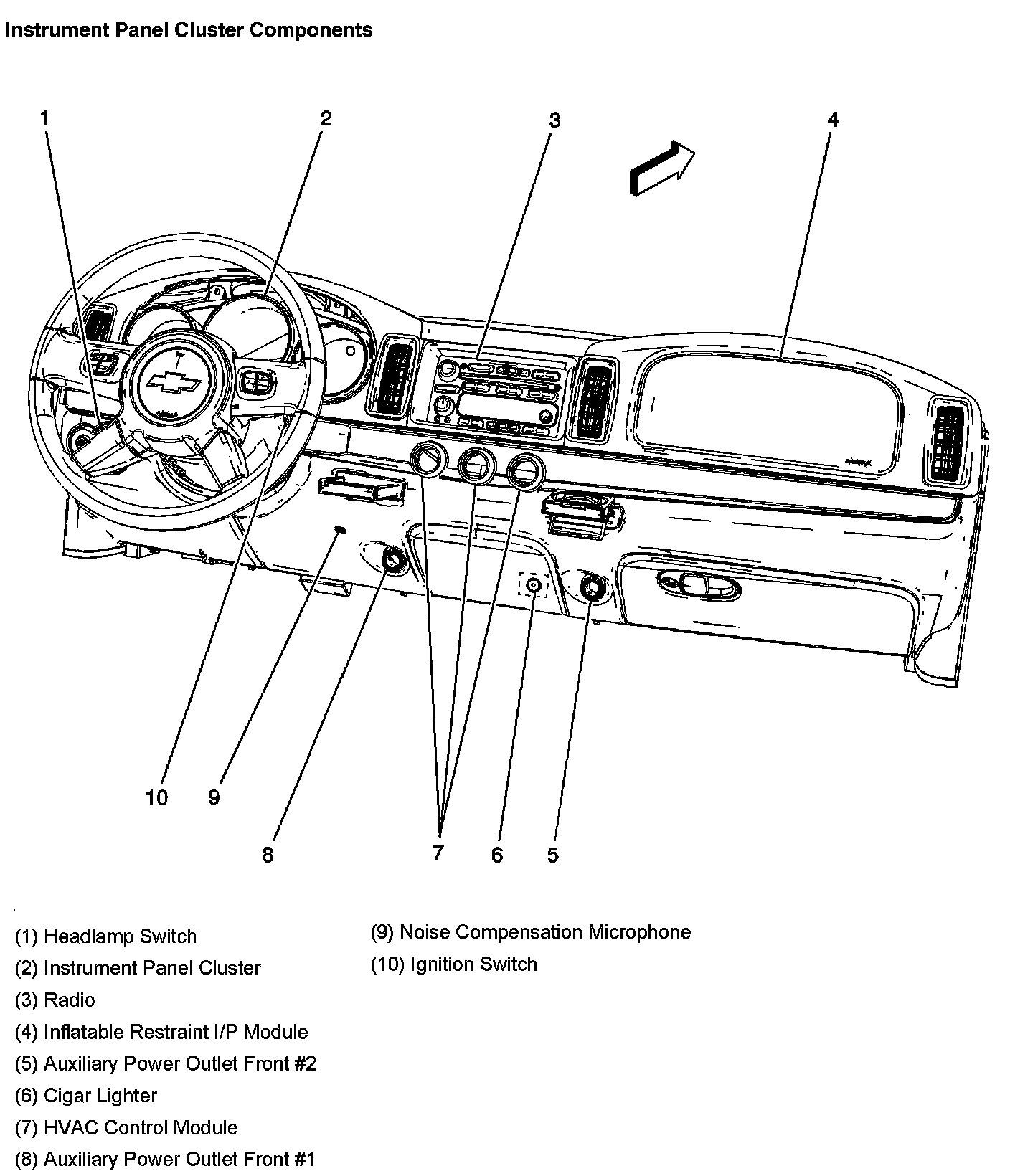 Instrument Panel Cluster Components

1
2
3
4

10
9
8
7
6
5

(1) Headlamp Switch

(2) Instrument Panel Cluster

(3) Radio

(4) Inflatable Restraint I/P Module

(5) Auxiliary Power Outlet Front #2

(6) Cigar Lighter

(7) HVAC Control Module

(8) Auxiliary Power Outlet Front #1

(9) Noise Compensation Microphone

(10) Ignition Switch