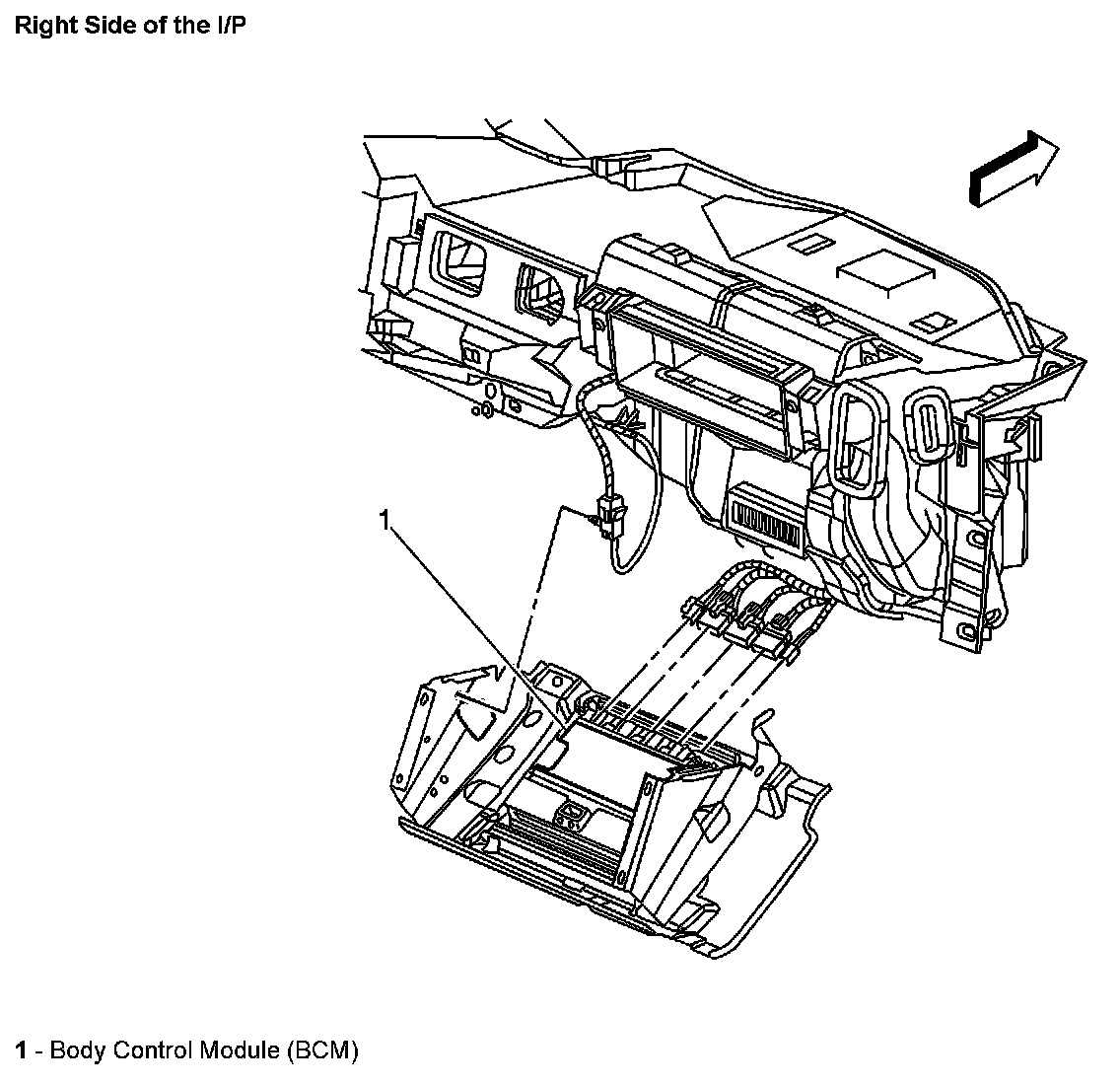 Right Side of the I/P

1

1 - Body Control Module (BCM)