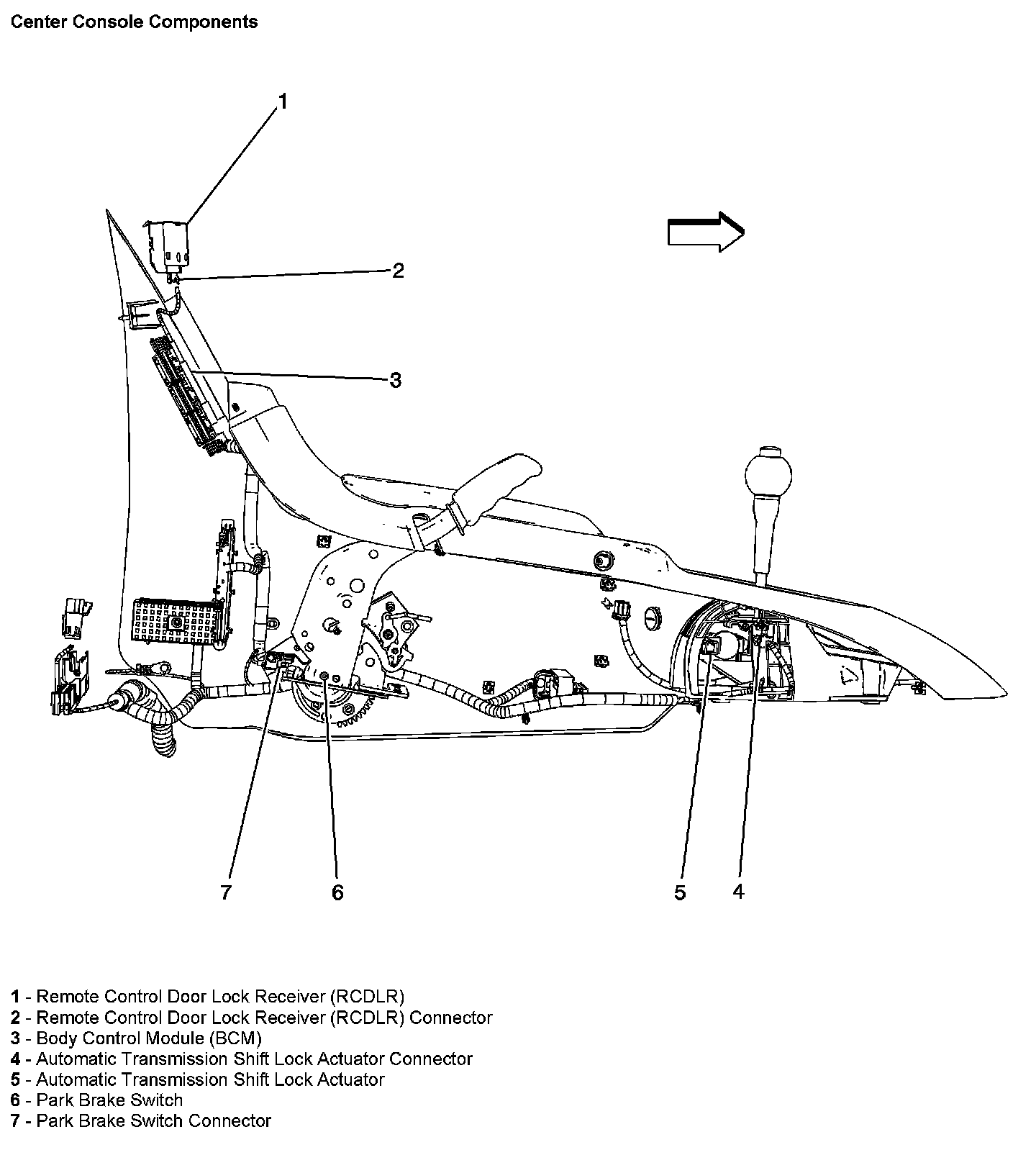 Center Console Components

1

2

3

7

6

5

4

1 - Remote Control Door Lock Receiver (RCDLR)
2 - Remote Control Door Lock Receiver (RCDLR) Connector
3 - Body Control Module (BCM)
4 - Automatic Transmission Shift Lock Actuator Connector
5 - Automatic Transmission Shift Lock Actuator
6 - Park Brake Switch
7 - Park Brake Switch Connector