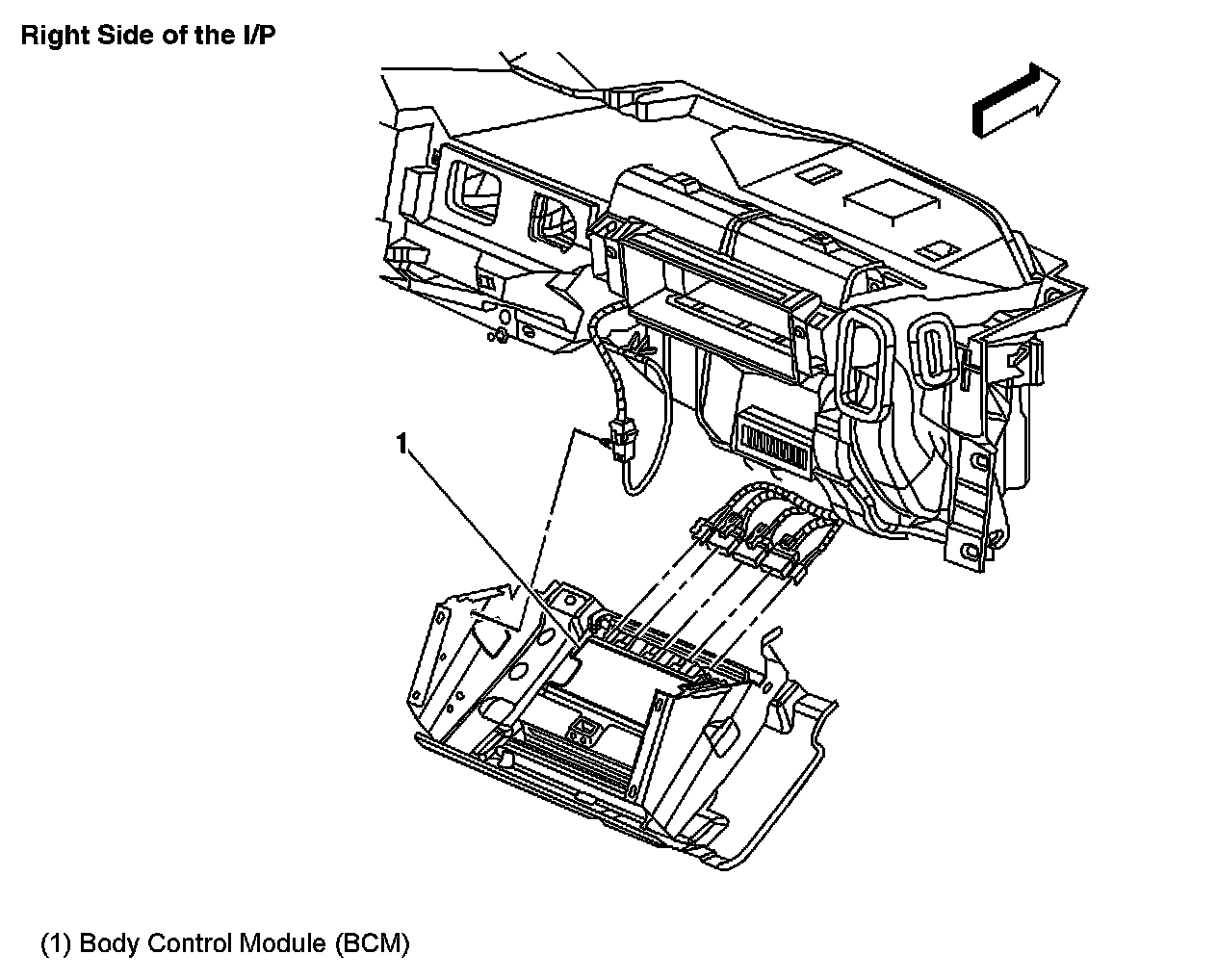 Right Side of the I/P

1

(1) Body Control Module (BCM)