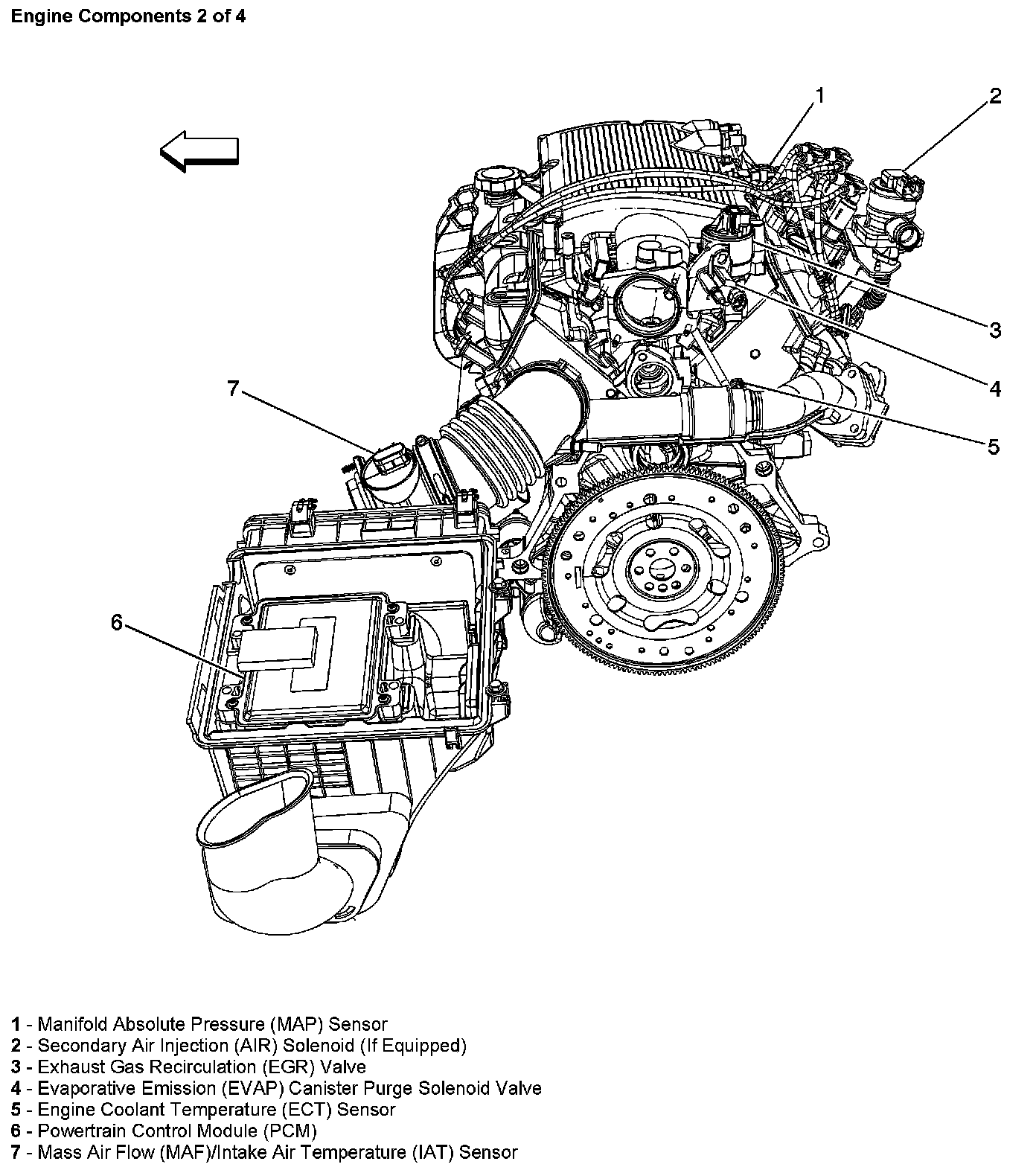 Engine Components 2 of 4

1

2

3

4

5

7

6

1 - Manifold Absolute Pressure (MAP) Sensor
2 - Secondary Air Injection (AIR) Solenoid (If Equipped)
3 - Exhaust Gas Recirculation (EGR) Valve
4 - Evaporative Emission (EVAP) Canister Purge Solenoid Valve
5 - Engine Coolant Temperature (ECT) Sensor
6 - Powertrain Control Module (PCM)
7 - Mass Air Flow (MAF)/Intake Air Temperature (IAT) Sensor