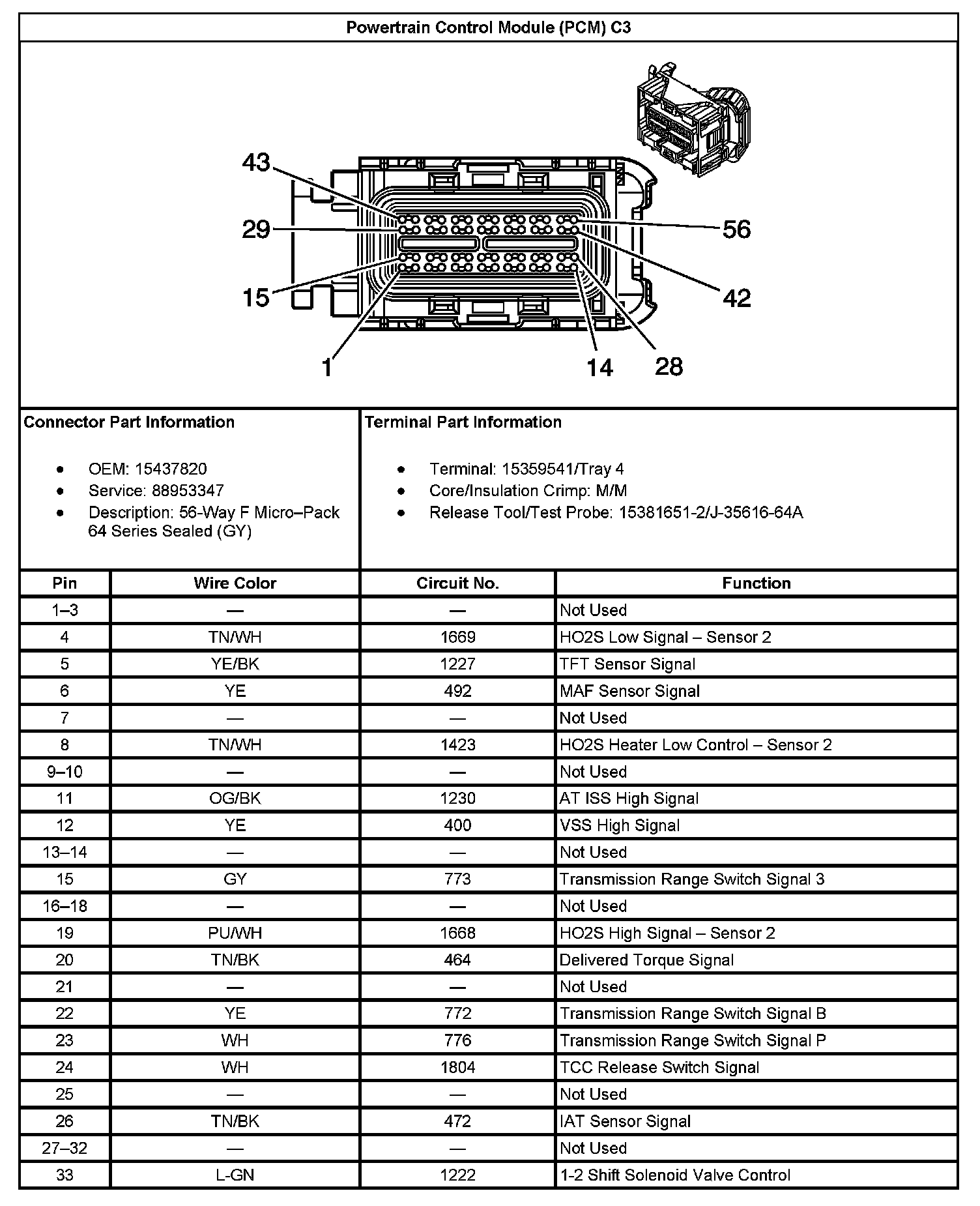 Powertrain Control Module (PCM) C3

43
29
15
1
56
42
14
28

Connector Part Information

- OEM: 15437820
- Service: 88953347
- Description: 56-Way F Micro–Pack 64 Series Sealed (GY)

Terminal Part Information

- Terminal: 15359541/Tray 4
- Core/Insulation Crimp: M/M
- Release Tool/Test Probe: 15381651-2/J-35616-64A

| Pin | Wire Color | Circuit No. | Function |
|---|---|---|---|
| 1–3 | — | — | Not Used |
| 4 | TN/WH | 1669 | HO2S Low Signal – Sensor 2 |
| 5 | YE/BK | 1227 | TFT Sensor Signal |
| 6 | YE | 492 | MAF Sensor Signal |
| 7 | — | — | Not Used |
| 8 | TN/WH | 1423 | HO2S Heater Low Control – Sensor 2 |
| 9–10 | — | — | Not Used |
| 11 | OG/BK | 1230 | AT ISS High Signal |
| 12 | YE | 400 | VSS High Signal |
| 13–14 | — | — | Not Used |
| 15 | GY | 773 | Transmission Range Switch Signal 3 |
| 16–18 | — | — | Not Used |
| 19 | PU/WH | 1668 | HO2S High Signal – Sensor 2 |
| 20 | TN/BK | 464 | Delivered Torque Signal |
| 21 | — | — | Not Used |
| 22 | YE | 772 | Transmission Range Switch Signal B |
| 23 | WH | 776 | Transmission Range Switch Signal P |
| 24 | WH | 1804 | TCC Release Switch Signal |
| 25 | — | — | Not Used |
| 26 | TN/BK | 472 | IAT Sensor Signal |
| 27–32 | — | — | Not Used |
| 33 | L-GN | 1222 | 1-2 Shift Solenoid Valve Control |