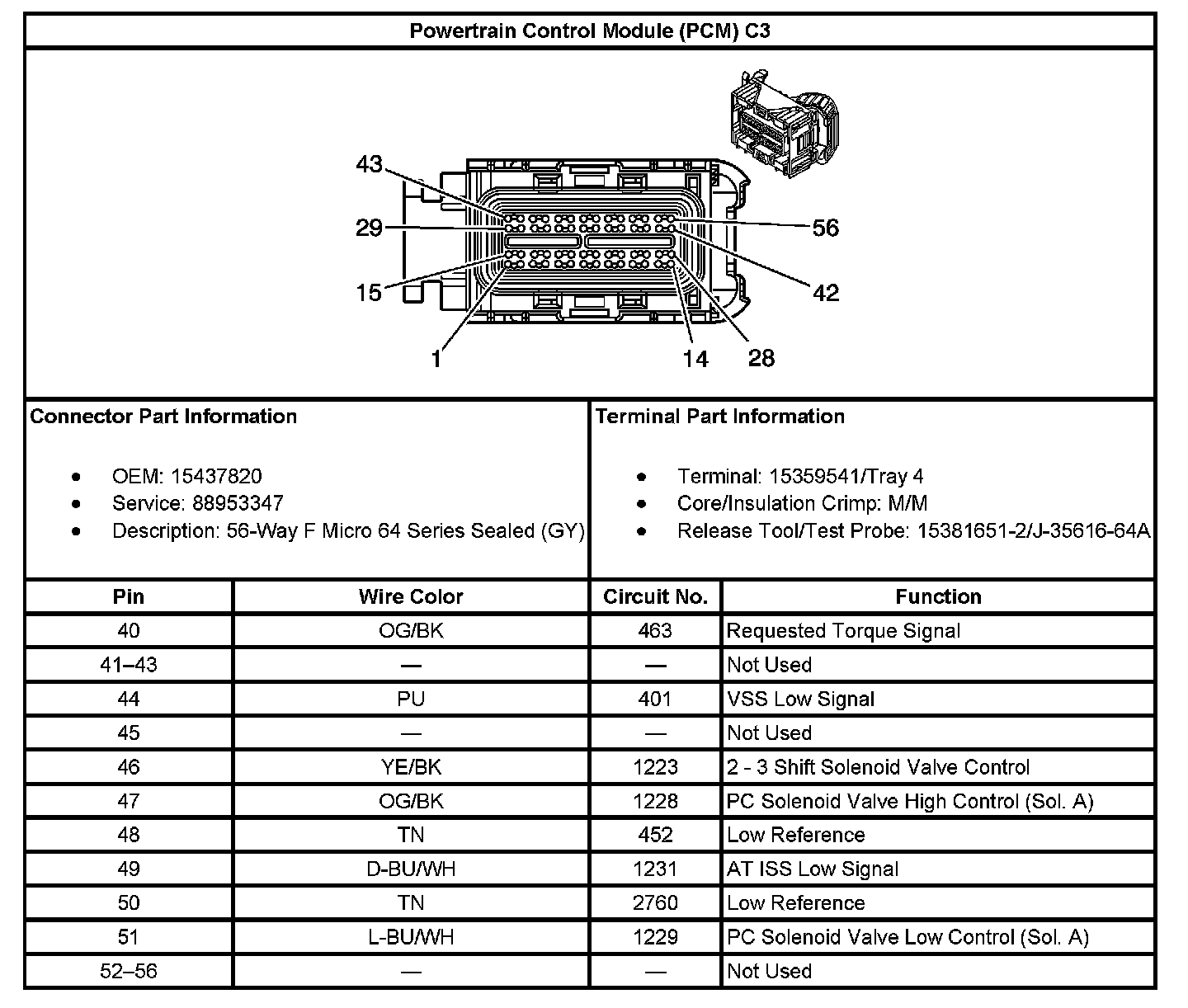 Powertrain Control Module (PCM) C3

43
29
15
1
56
42
14
28

Connector Part Information

- OEM: 15437820
- Service: 88953347
- Description: 56-Way F Micro 64 Series Sealed (GY)

Terminal Part Information

- Terminal: 15359541/Tray 4
- Core/Insulation Crimp: M/M
- Release Tool/Test Probe: 15381651-2/J-35616-64A

| Pin | Wire Color | Circuit No. | Function |
|---|---|---|---|
| 40 | OG/BK | 463 | Requested Torque Signal |
| 41–43 | — | — | Not Used |
| 44 | PU | 401 | VSS Low Signal |
| 45 | — | — | Not Used |
| 46 | YE/BK | 1223 | 2 - 3 Shift Solenoid Valve Control |
| 47 | OG/BK | 1228 | PC Solenoid Valve High Control (Sol. A) |
| 48 | TN | 452 | Low Reference |
| 49 | D-BU/WH | 1231 | AT ISS Low Signal |
| 50 | TN | 2760 | Low Reference |
| 51 | L-BU/WH | 1229 | PC Solenoid Valve Low Control (Sol. A) |
| 52–56 | — | — | Not Used |