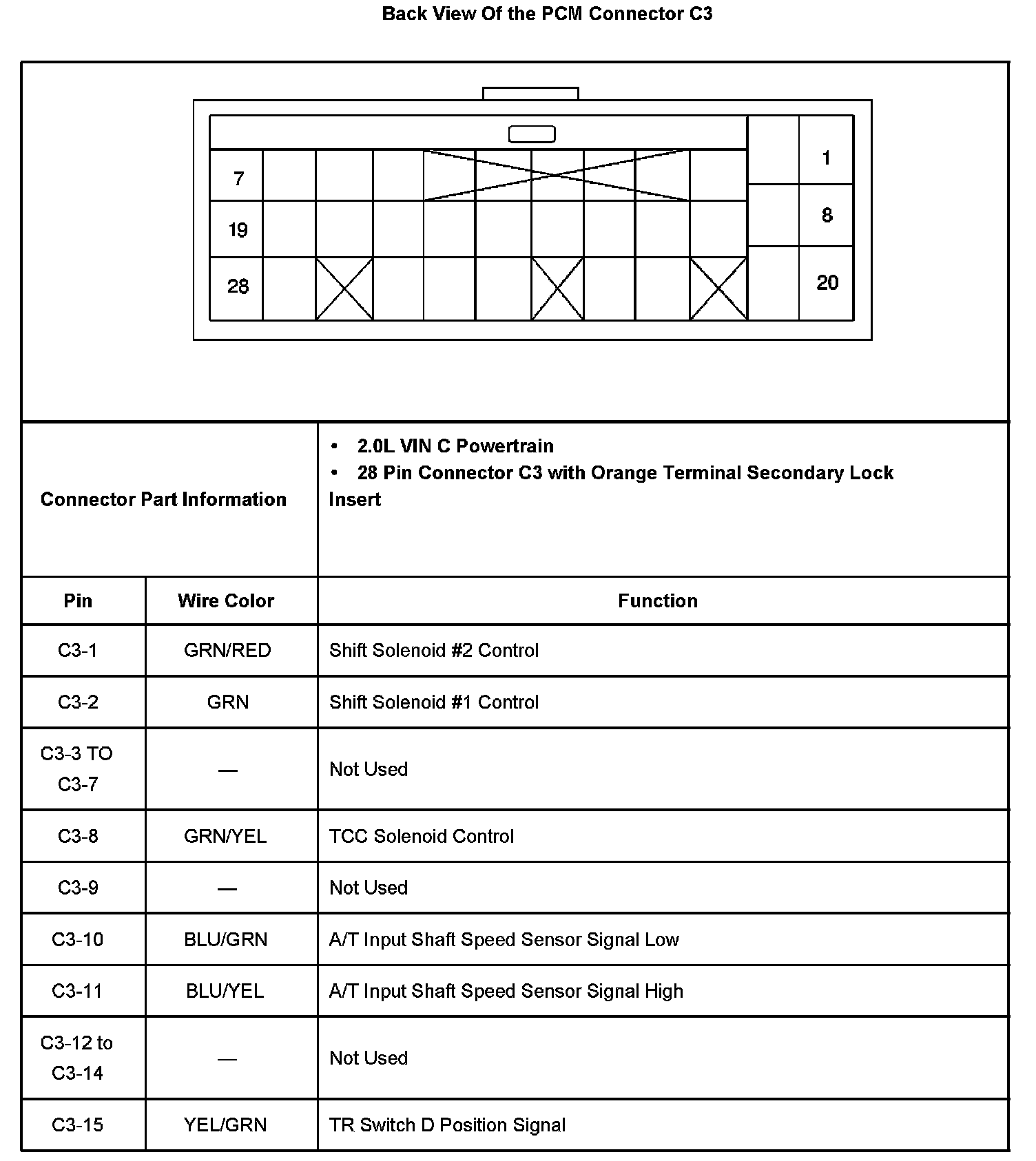 Back View Of the PCM Connector C3

7
19
28
1
8
20

Connector Part Information

• 2.0L VIN C Powertrain
• 28 Pin Connector C3 with Orange Terminal Secondary Lock Insert

| Pin | Wire Color | Function |
|---|---|---|
| C3-1 | GRN/RED | Shift Solenoid #2 Control |
| C3-2 | GRN | Shift Solenoid #1 Control |
| C3-3 TO C3-7 | — | Not Used |
| C3-8 | GRN/YEL | TCC Solenoid Control |
| C3-9 | — | Not Used |
| C3-10 | BLU/GRN | A/T Input Shaft Speed Sensor Signal Low |
| C3-11 | BLU/YEL | A/T Input Shaft Speed Sensor Signal High |
| C3-12 to C3-14 | — | Not Used |
| C3-15 | YEL/GRN | TR Switch D Position Signal |