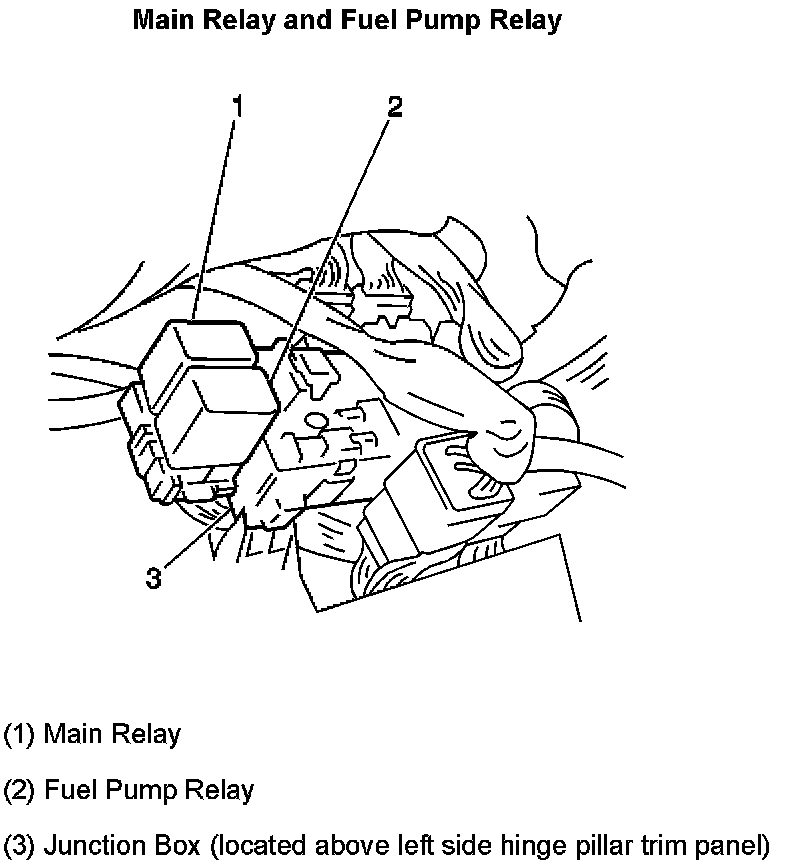 Main Relay and Fuel Pump Relay

1

2

3

(1) Main Relay

(2) Fuel Pump Relay

(3) Junction Box (located above left side hinge pillar trim panel)