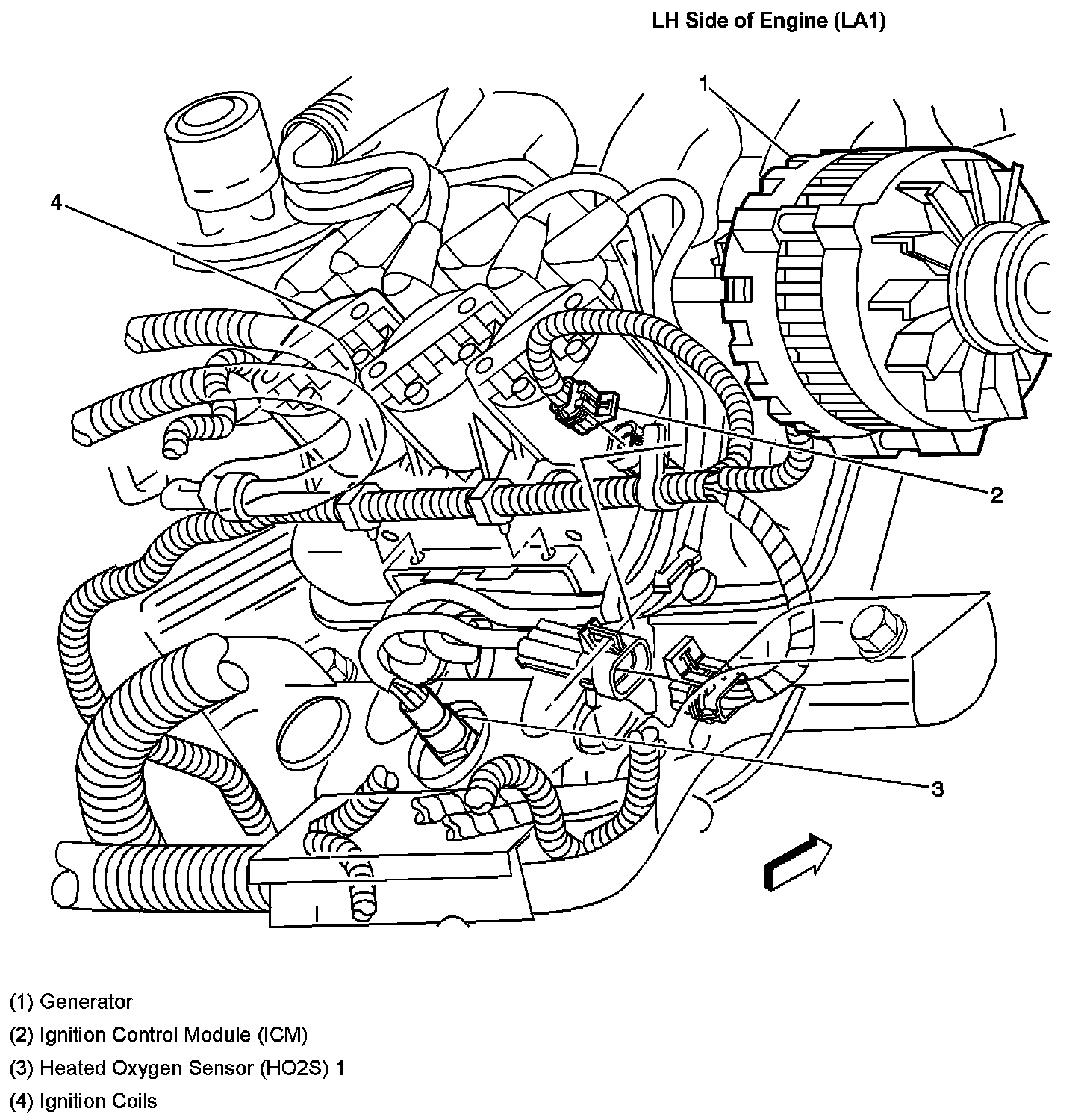 LH Side of Engine (LA1)

1

4

2

3

(1) Generator

(2) Ignition Control Module (ICM)

(3) Heated Oxygen Sensor (HO2S) 1

(4) Ignition Coils