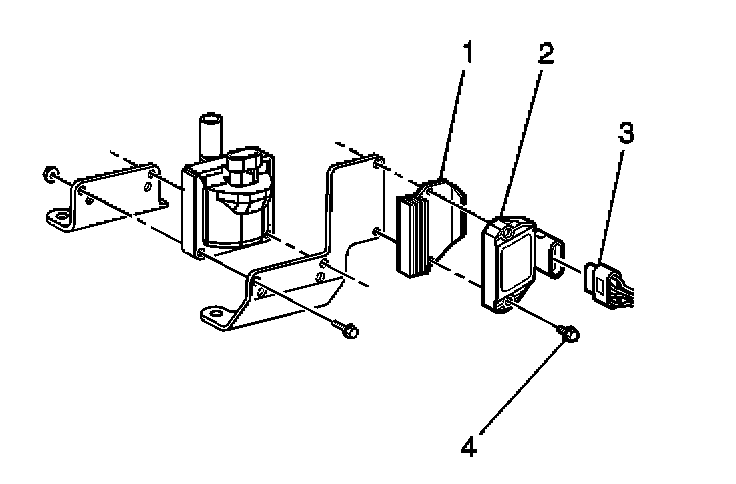 1
2
3
4