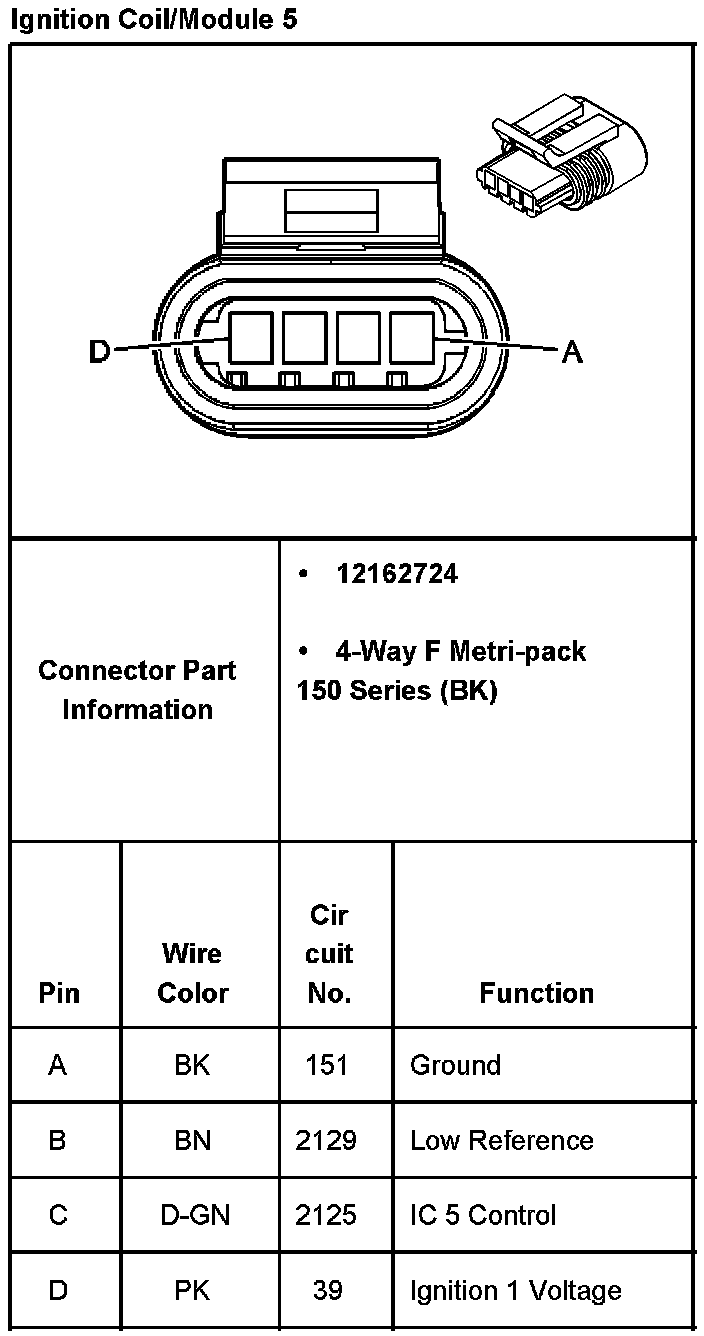 Ignition Coil/Module 5

D A

Connector Part Information

• 12162724

• 4-Way F Metri-pack 150 Series (BK)

| Pin | Wire Color | Cir cuit No. | Function |
|---|---|---|---|
| A | BK | 151 | Ground |
| B | BN | 2129 | Low Reference |
| C | D-GN | 2125 | IC 5 Control |
| D | PK | 39 | Ignition 1 Voltage |