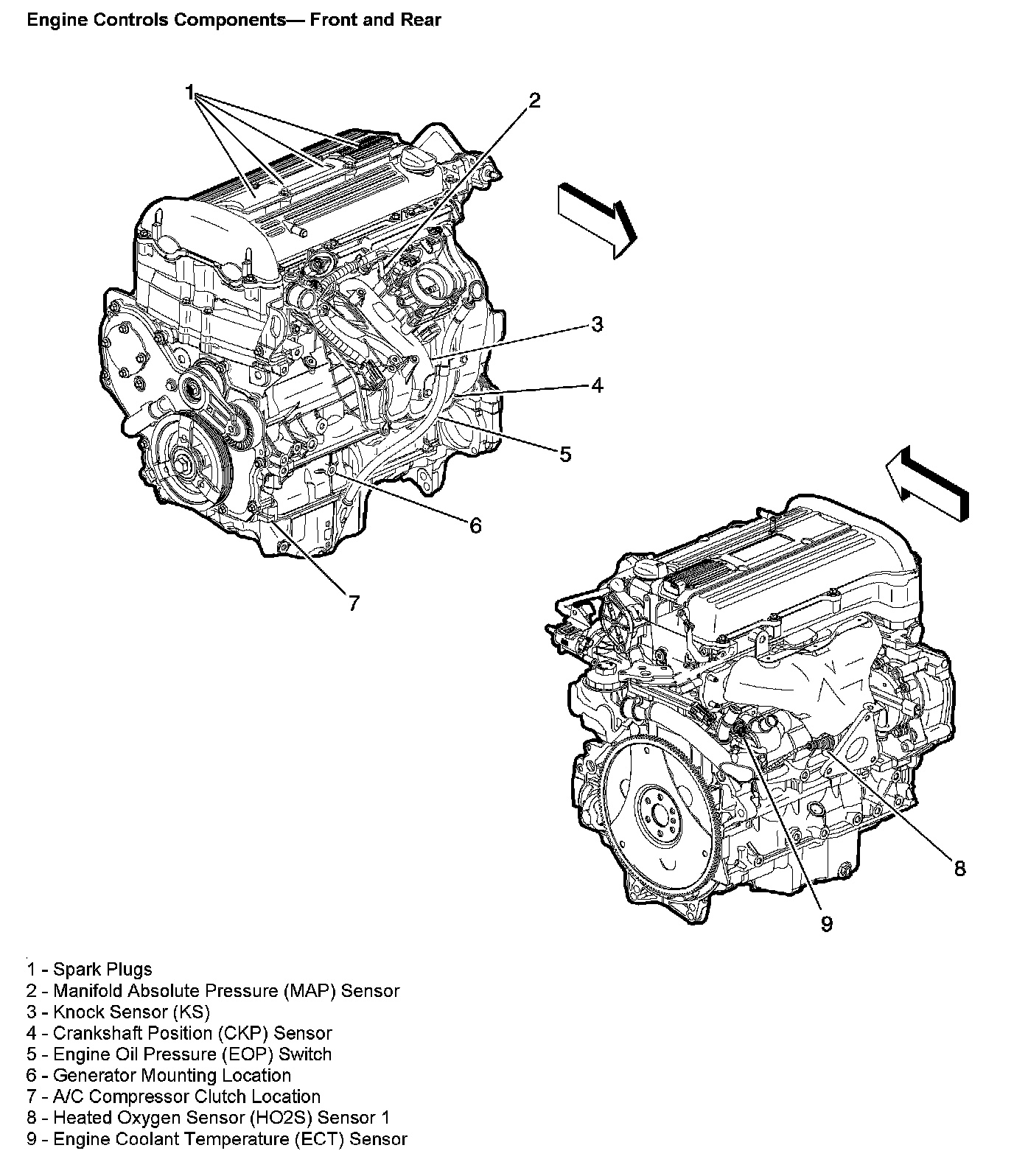 Engine Controls Components— Front and Rear

1
2
3
4
5
6
7
8
9

1 - Spark Plugs
2 - Manifold Absolute Pressure (MAP) Sensor
3 - Knock Sensor (KS)
4 - Crankshaft Position (CKP) Sensor
5 - Engine Oil Pressure (EOP) Switch
6 - Generator Mounting Location
7 - A/C Compressor Clutch Location
8 - Heated Oxygen Sensor (HO2S) Sensor 1
9 - Engine Coolant Temperature (ECT) Sensor