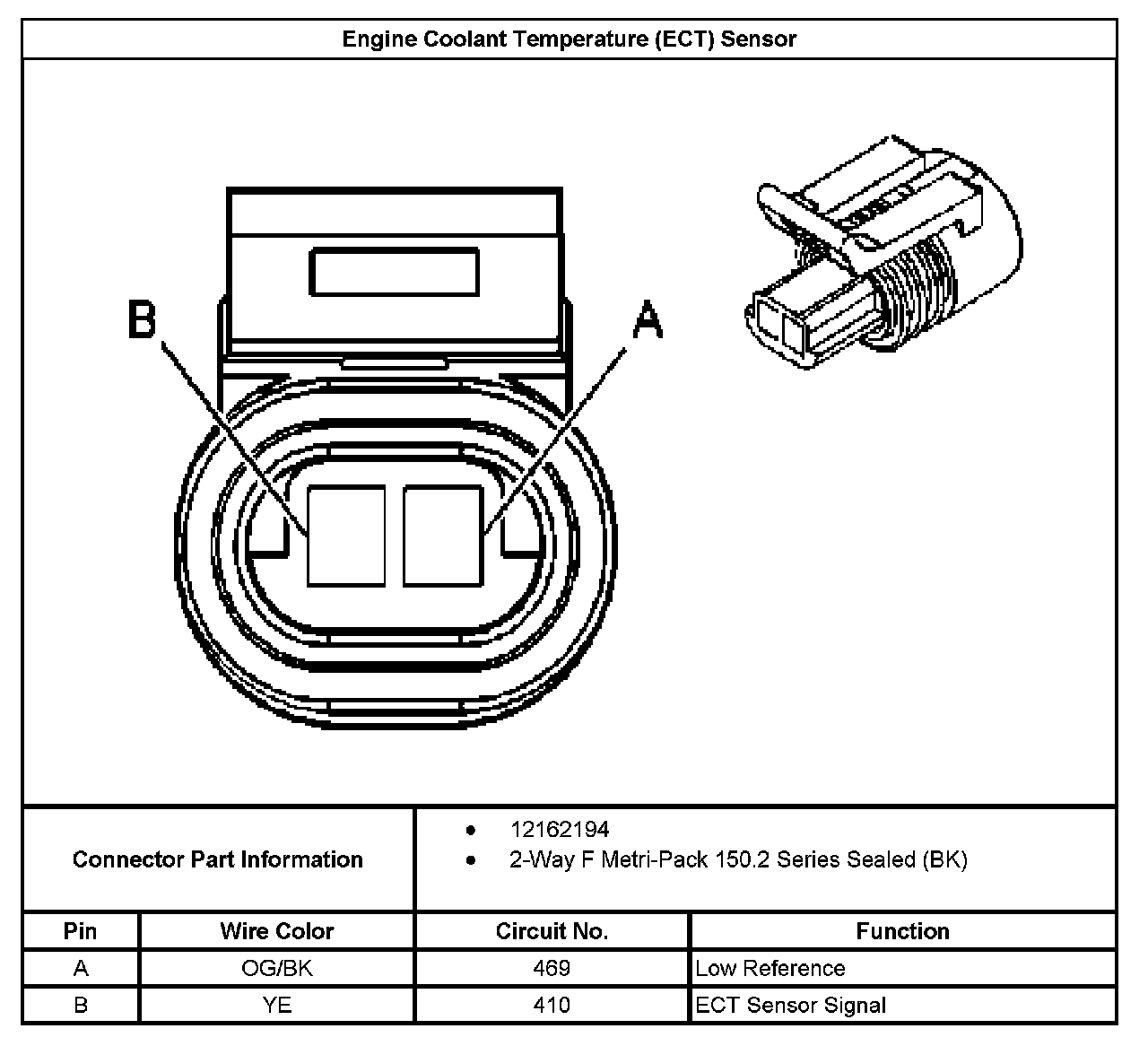 Engine Coolant Temperature (ECT) Sensor

B

A

Connector Part Information
• 12162194
• 2-Way F Metri-Pack 150.2 Series Sealed (BK)

| Pin | Wire Color | Circuit No. | Function |
|---|---|---|---|
| A | OG/BK | 469 | Low Reference |
| B | YE | 410 | ECT Sensor Signal |