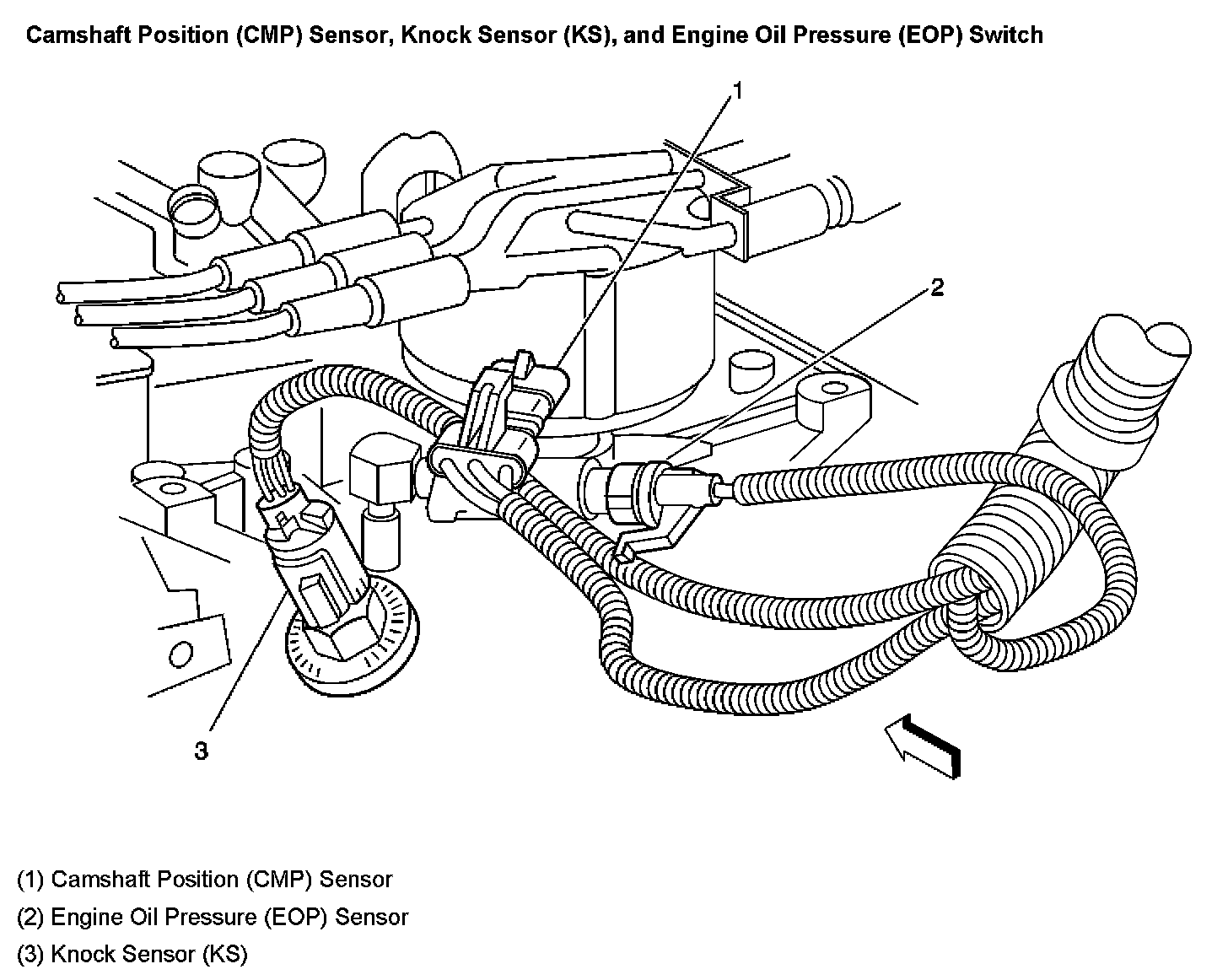 Camshaft Position (CMP) Sensor, Knock Sensor (KS), and Engine Oil Pressure (EOP) Switch

1

2

3

(1) Camshaft Position (CMP) Sensor
(2) Engine Oil Pressure (EOP) Sensor
(3) Knock Sensor (KS)