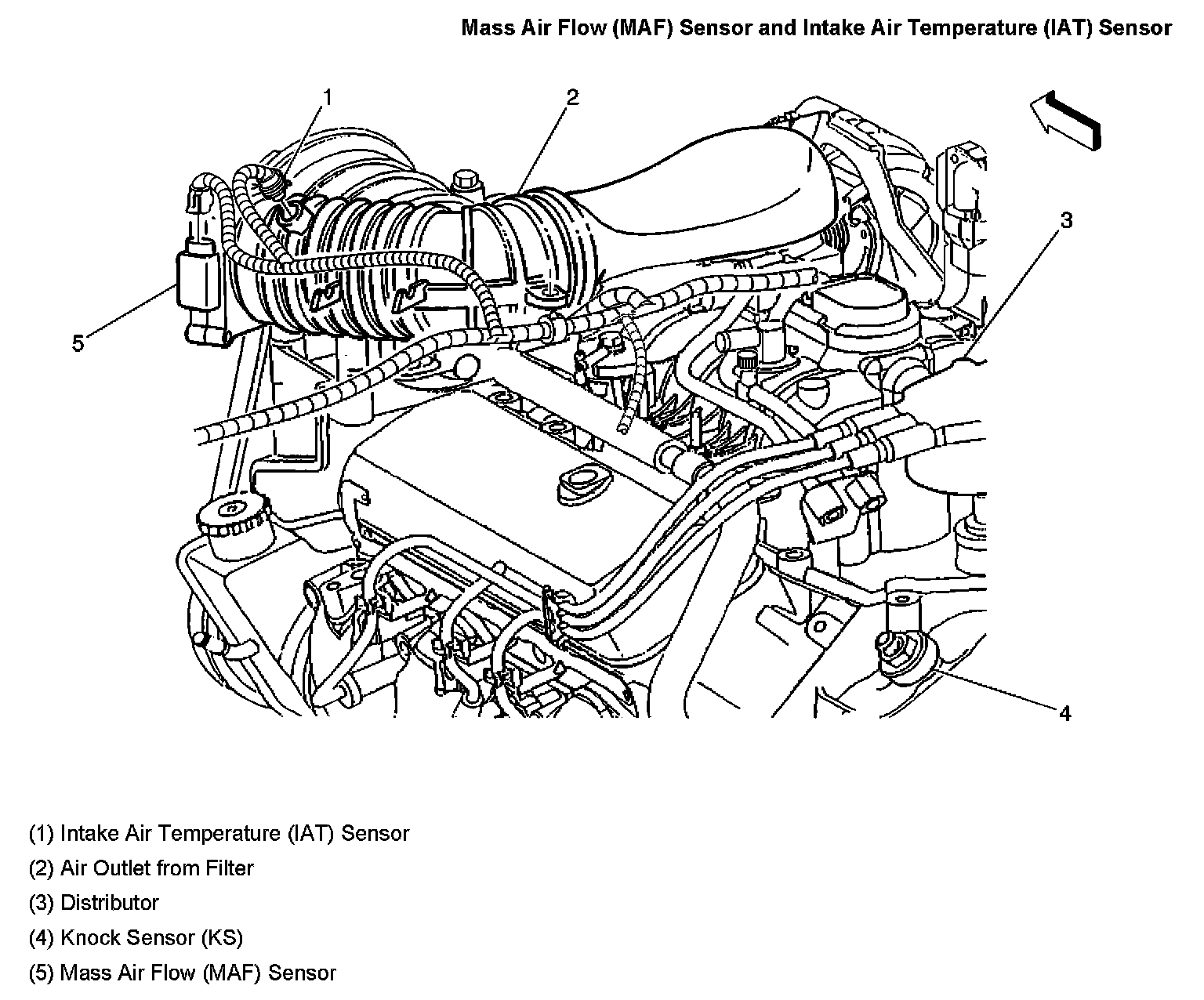 Mass Air Flow (MAF) Sensor and Intake Air Temperature (IAT) Sensor

1

2

3

5

4

(1) Intake Air Temperature (IAT) Sensor

(2) Air Outlet from Filter

(3) Distributor

(4) Knock Sensor (KS)

(5) Mass Air Flow (MAF) Sensor