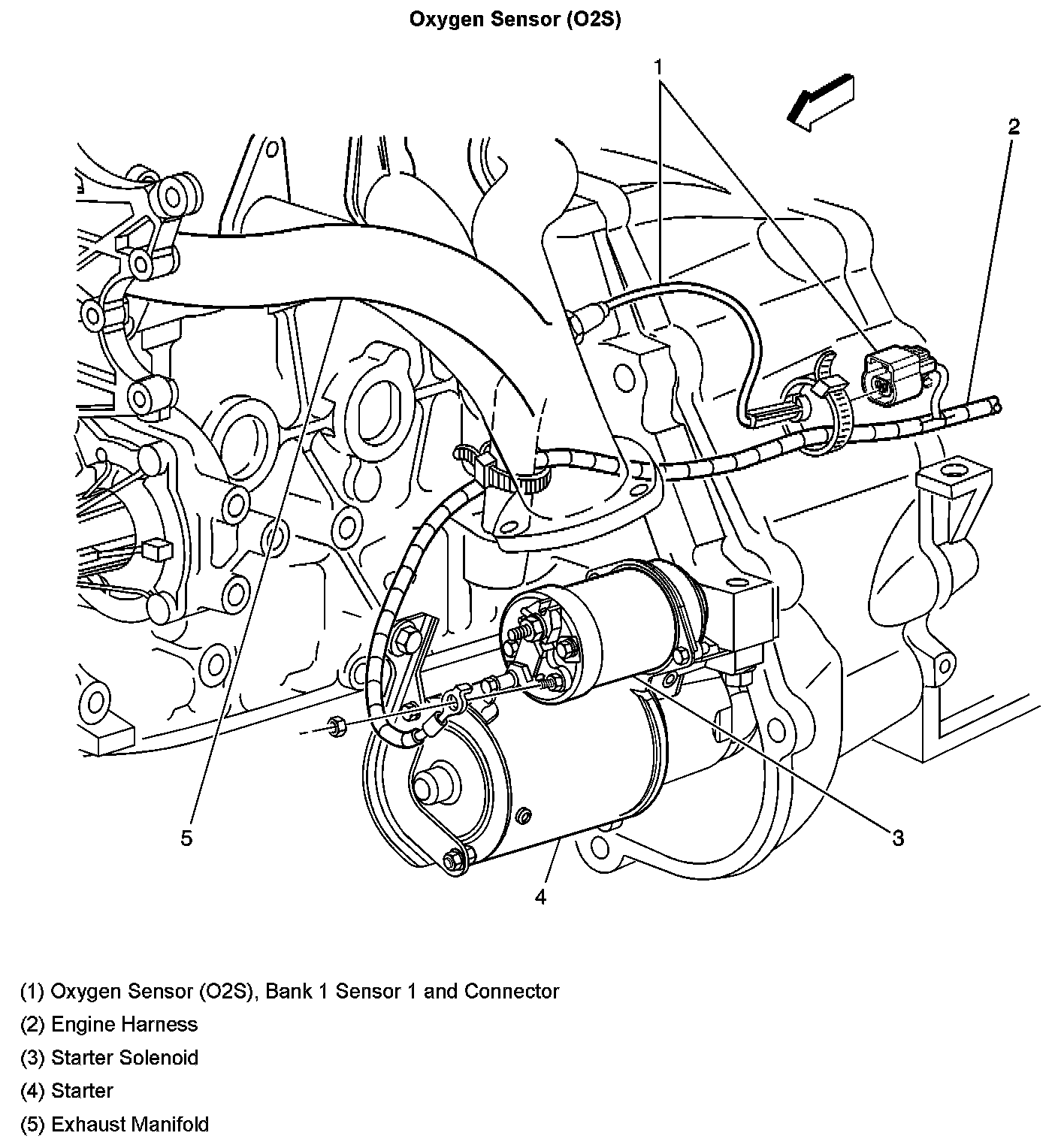 Oxygen Sensor (O2S)

1

2

5

3

4

(1) Oxygen Sensor (O2S), Bank 1 Sensor 1 and Connector

(2) Engine Harness

(3) Starter Solenoid

(4) Starter

(5) Exhaust Manifold