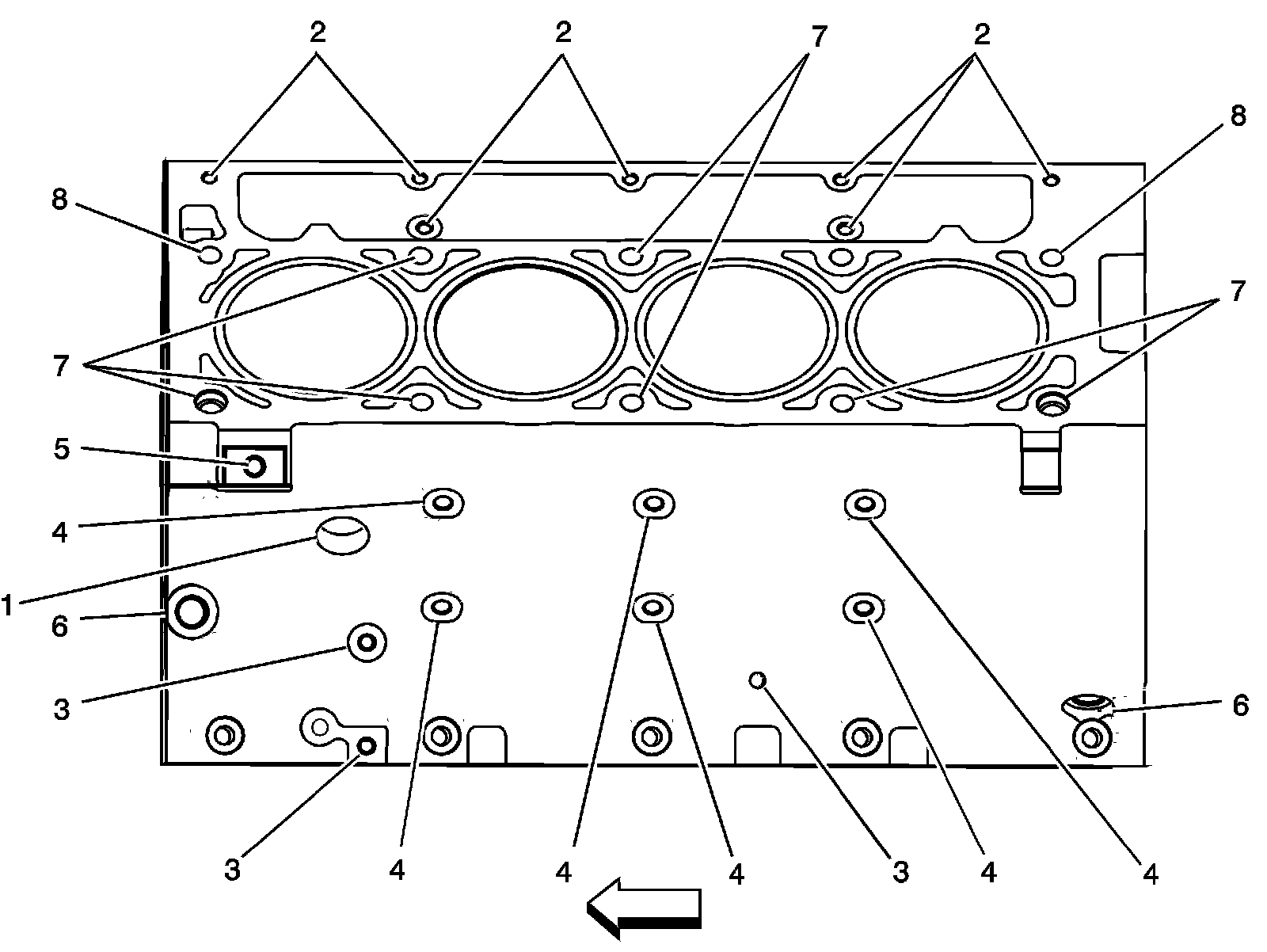 2
2
7
2
8
8
7
7
5
4
1
6
3
6
3
4
4
4
3
4
4