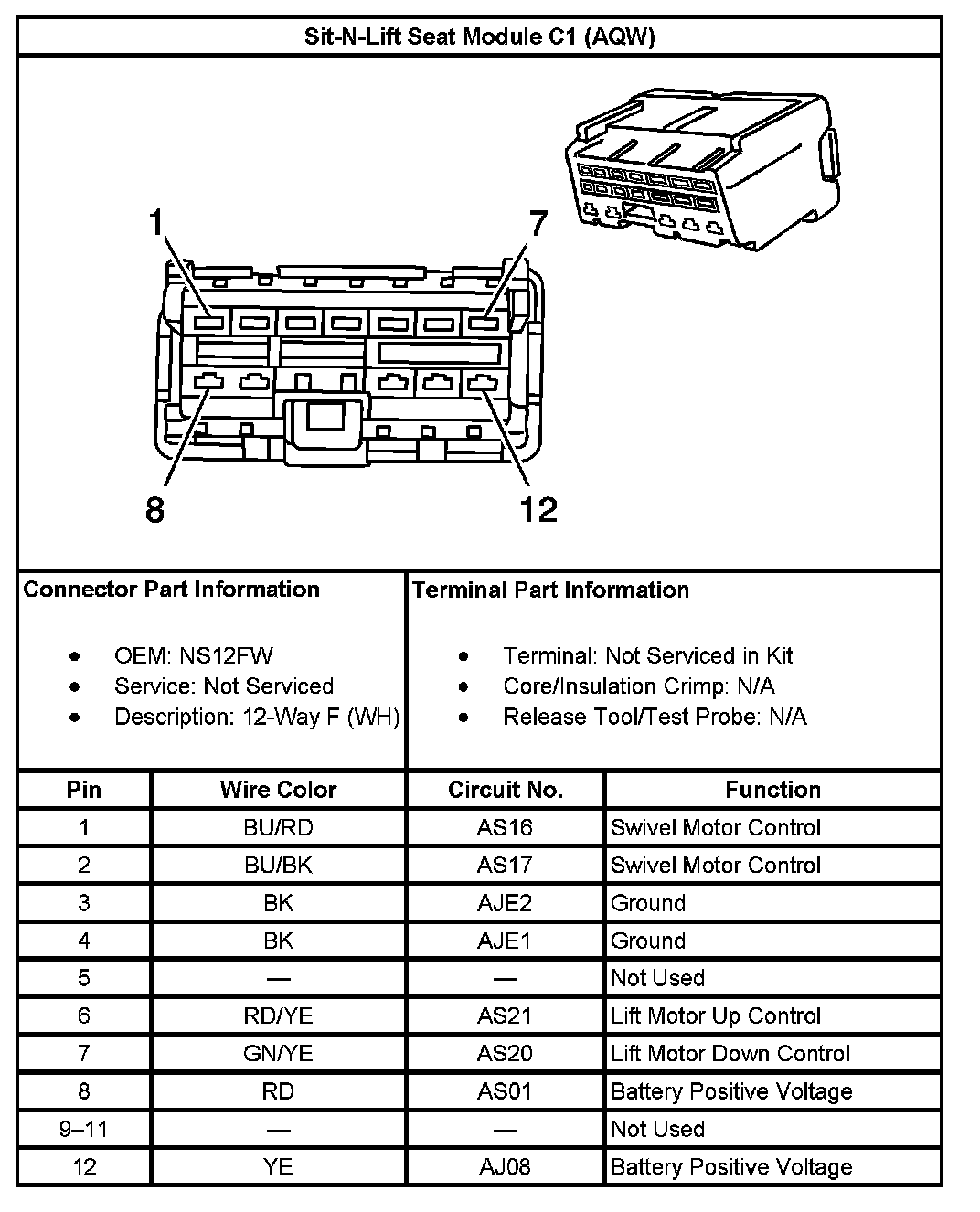 Sit-N-Lift Seat Module C1 (AQW)

1

7

8

12

Connector Part Information

- OEM: NS12FW
- Service: Not Serviced
- Description: 12-Way F (WH)

Terminal Part Information

- Terminal: Not Serviced in Kit
- Core/Insulation Crimp: N/A
- Release Tool/Test Probe: N/A

| Pin | Wire Color | Circuit No. | Function |
|---|---|---|---|
| 1 | BU/RD | AS16 | Swivel Motor Control |
| 2 | BU/BK | AS17 | Swivel Motor Control |
| 3 | BK | AJE2 | Ground |
| 4 | BK | AJE1 | Ground |
| 5 | — | — | Not Used |
| 6 | RD/YE | AS21 | Lift Motor Up Control |
| 7 | GN/YE | AS20 | Lift Motor Down Control |
| 8 | RD | AS01 | Battery Positive Voltage |
| 9–11 | — | — | Not Used |
| 12 | YE | AJ08 | Battery Positive Voltage |