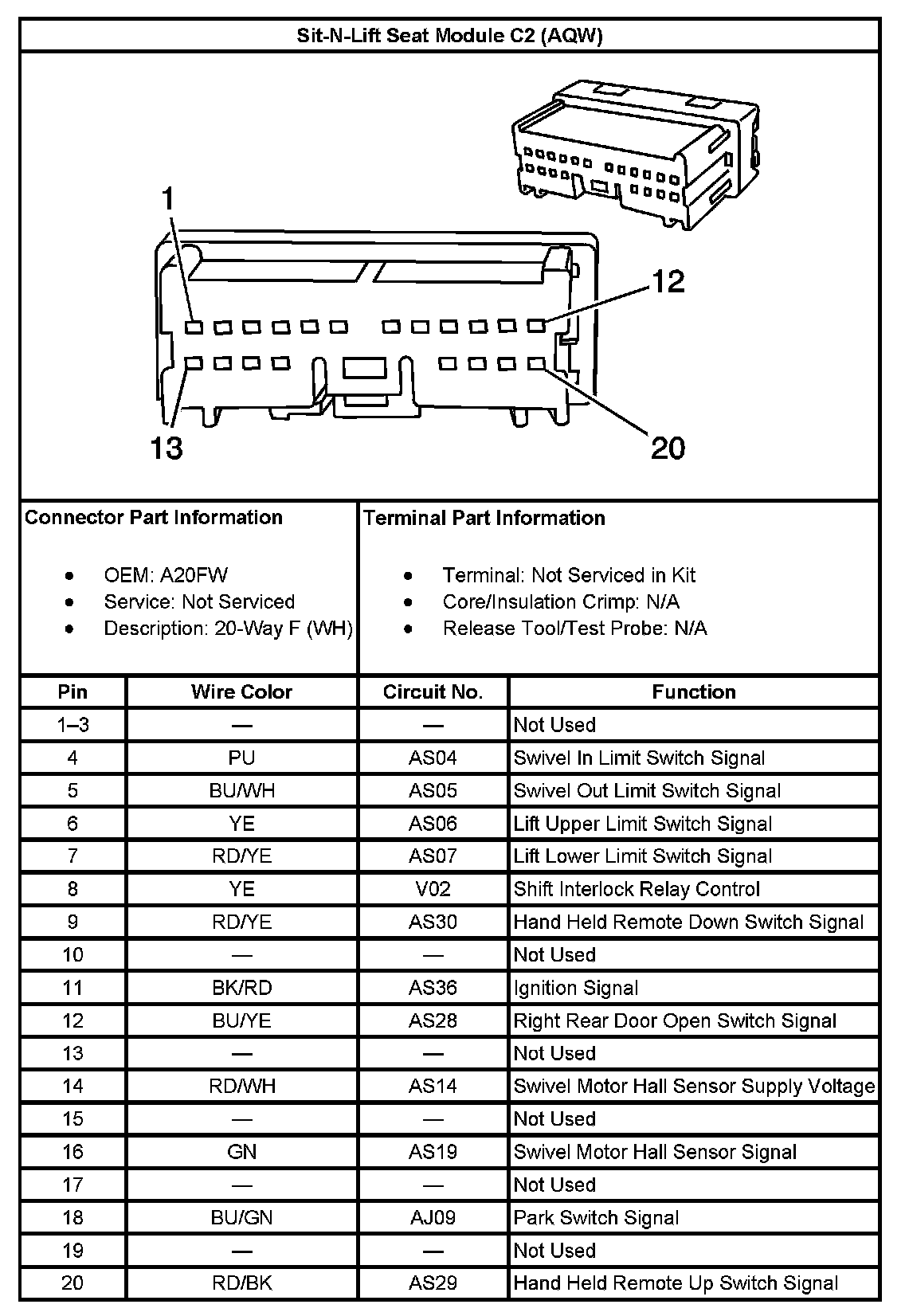 Sit-N-Lift Seat Module C2 (AQW)

1
12
13
20

Connector Part Information

- OEM: A20FW
- Service: Not Serviced
- Description: 20-Way F (WH)

Terminal Part Information

- Terminal: Not Serviced in Kit
- Core/Insulation Crimp: N/A
- Release Tool/Test Probe: N/A

| Pin | Wire Color | Circuit No. | Function |
|---|---|---|---|
| 1–3 | — | — | Not Used |
| 4 | PU | AS04 | Swivel In Limit Switch Signal |
| 5 | BU/WH | AS05 | Swivel Out Limit Switch Signal |
| 6 | YE | AS06 | Lift Upper Limit Switch Signal |
| 7 | RD/YE | AS07 | Lift Lower Limit Switch Signal |
| 8 | YE | V02 | Shift Interlock Relay Control |
| 9 | RD/YE | AS30 | Hand Held Remote Down Switch Signal |
| 10 | — | — | Not Used |
| 11 | BK/RD | AS36 | Ignition Signal |
| 12 | BU/YE | AS28 | Right Rear Door Open Switch Signal |
| 13 | — | — | Not Used |
| 14 | RD/WH | AS14 | Swivel Motor Hall Sensor Supply Voltage |
| 15 | — | — | Not Used |
| 16 | GN | AS19 | Swivel Motor Hall Sensor Signal |
| 17 | — | — | Not Used |
| 18 | BU/GN | AJ09 | Park Switch Signal |
| 19 | — | — | Not Used |
| 20 | RD/BK | AS29 | Hand Held Remote Up Switch Signal |