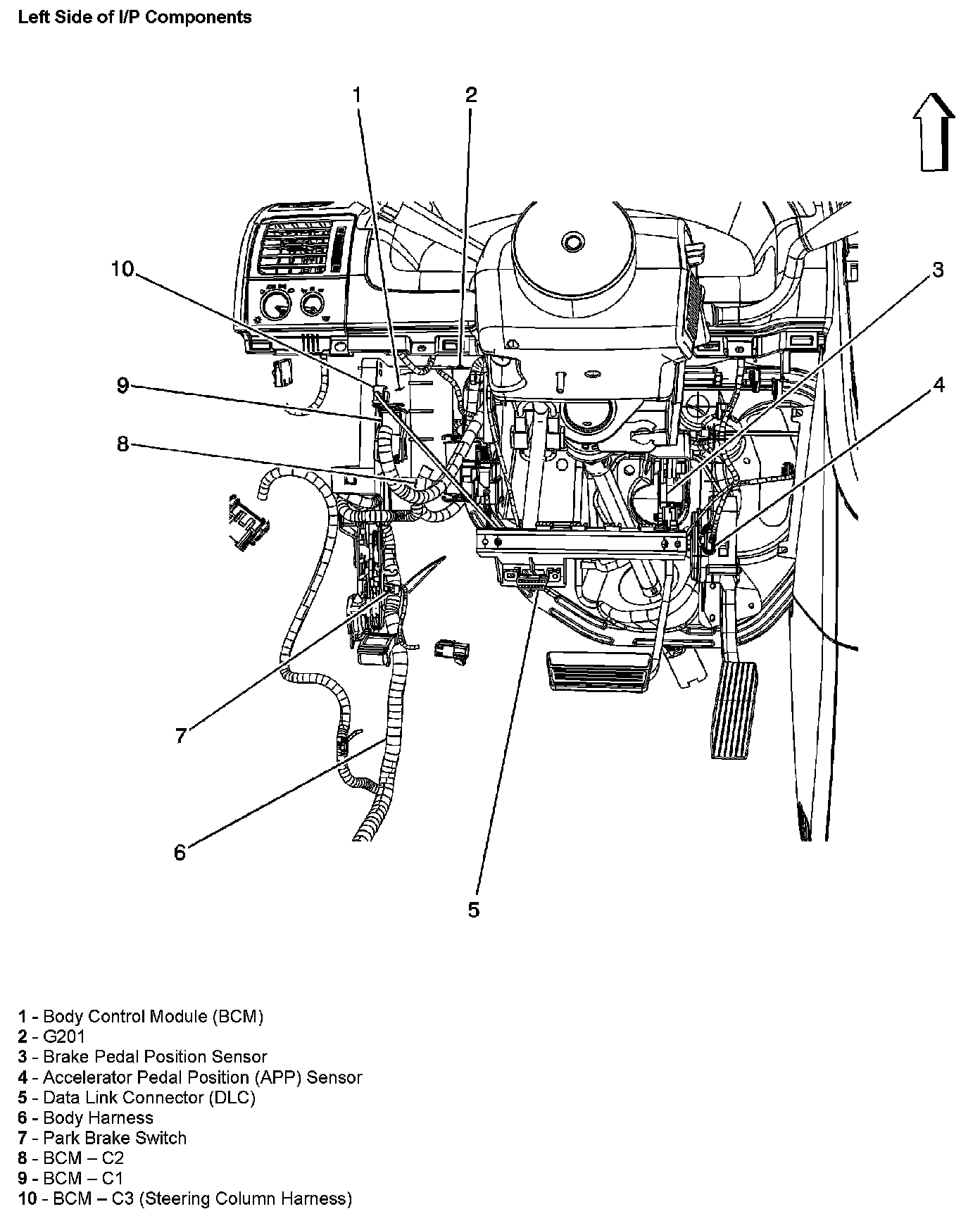 Left Side of I/P Components

1

2

10

3

9

4

8

7

6

5

1 - Body Control Module (BCM)
2 - G201
3 - Brake Pedal Position Sensor
4 - Accelerator Pedal Position (APP) Sensor
5 - Data Link Connector (DLC)
6 - Body Harness
7 - Park Brake Switch
8 - BCM – C2
9 - BCM – C1
10 - BCM – C3 (Steering Column Harness)