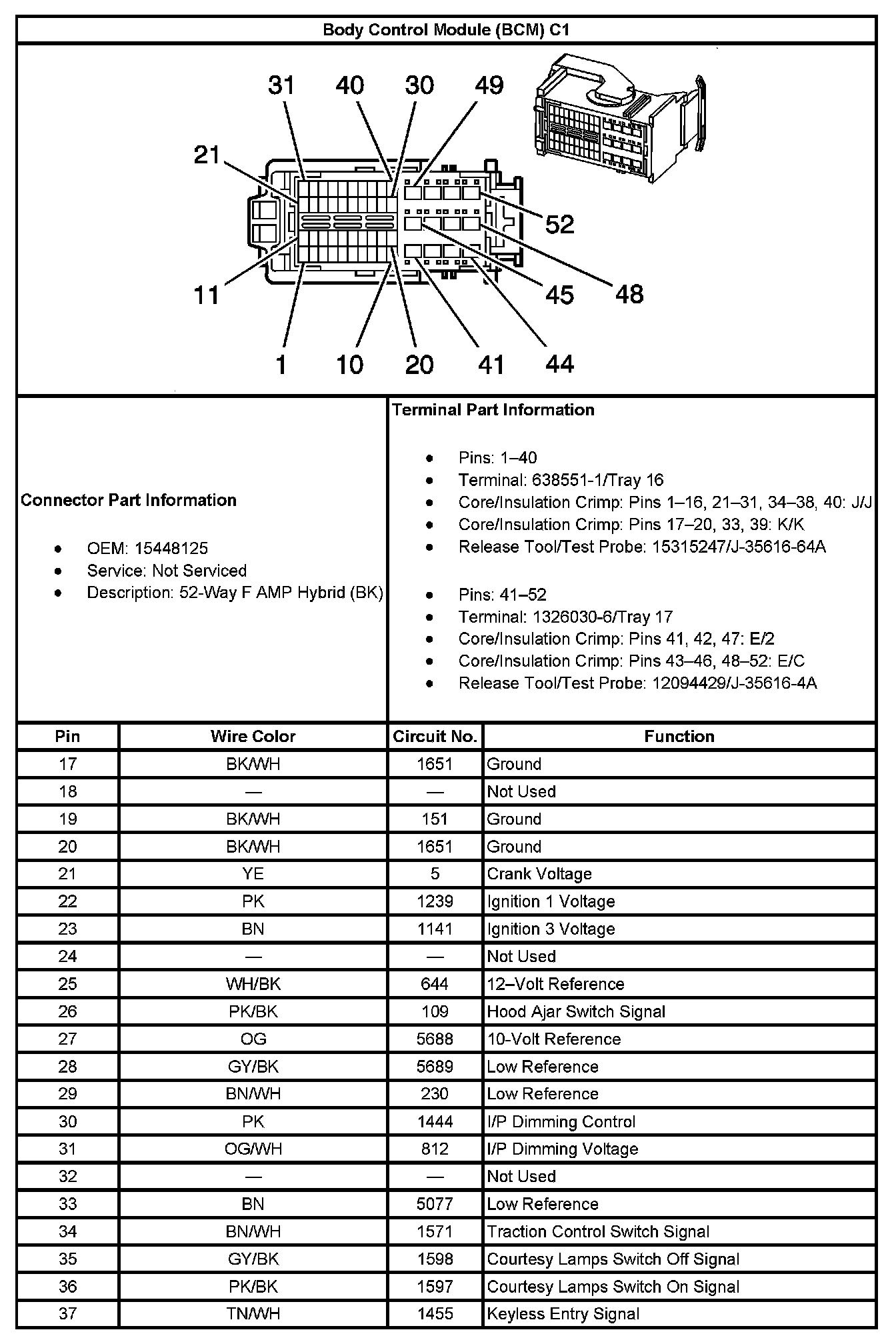 Body Control Module (BCM) C1

31 40 30 49
21
52
11
45 48
1 10 20 41 44

Connector Part Information

- OEM: 15448125
- Service: Not Serviced
- Description: 52-Way F AMP Hybrid (BK)

Terminal Part Information

- Pins: 1–40
- Terminal: 638551-1/Tray 16
- Core/Insulation Crimp: Pins 1–16, 21–31, 34–38, 40: J/J
- Core/Insulation Crimp: Pins 17–20, 33, 39: K/K
- Release Tool/Test Probe: 15315247/J-35616-64A

- Pins: 41–52
- Terminal: 1326030-6/Tray 17
- Core/Insulation Crimp: Pins 41, 42, 47: E/2
- Core/Insulation Crimp: Pins 43–46, 48–52: E/C
- Release Tool/Test Probe: 12094429/J-35616-4A

| Pin | Wire Color | Circuit No. | Function |
|---|---|---|---|
| 17 | BK/WH | 1651 | Ground |
| 18 | — | — | Not Used |
| 19 | BK/WH | 151 | Ground |
| 20 | BK/WH | 1651 | Ground |
| 21 | YE | 5 | Crank Voltage |
| 22 | PK | 1239 | Ignition 1 Voltage |
| 23 | BN | 1141 | Ignition 3 Voltage |
| 24 | — | — | Not Used |
| 25 | WH/BK | 644 | 12–Volt Reference |
| 26 | PK/BK | 109 | Hood Ajar Switch Signal |
| 27 | OG | 5688 | 10-Volt Reference |
| 28 | GY/BK | 5689 | Low Reference |
| 29 | BN/WH | 230 | Low Reference |
| 30 | PK | 1444 | I/P Dimming Control |
| 31 | OG/WH | 812 | I/P Dimming Voltage |
| 32 | — | — | Not Used |
| 33 | BN | 5077 | Low Reference |
| 34 | BN/WH | 1571 | Traction Control Switch Signal |
| 35 | GY/BK | 1598 | Courtesy Lamps Switch Off Signal |
| 36 | PK/BK | 1597 | Courtesy Lamps Switch On Signal |
| 37 | TN/WH | 1455 | Keyless Entry Signal |