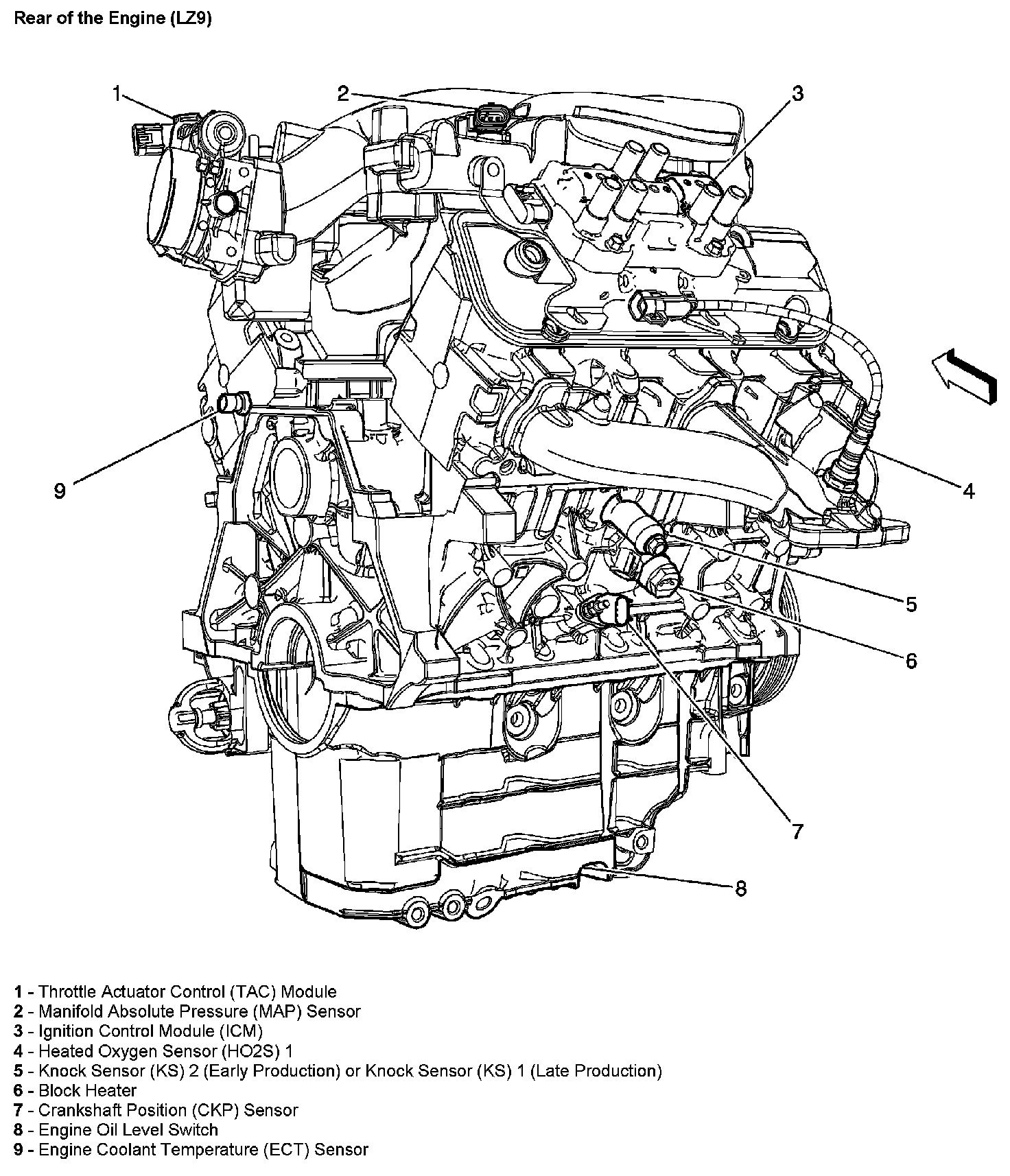 Rear of the Engine (LZ9)

1

2

3

4

5

6

7

8

9

1 - Throttle Actuator Control (TAC) Module
2 - Manifold Absolute Pressure (MAP) Sensor
3 - Ignition Control Module (ICM)
4 - Heated Oxygen Sensor (HO2S) 1
5 - Knock Sensor (KS) 2 (Early Production) or Knock Sensor (KS) 1 (Late Production)
6 - Block Heater
7 - Crankshaft Position (CKP) Sensor
8 - Engine Oil Level Switch
9 - Engine Coolant Temperature (ECT) Sensor