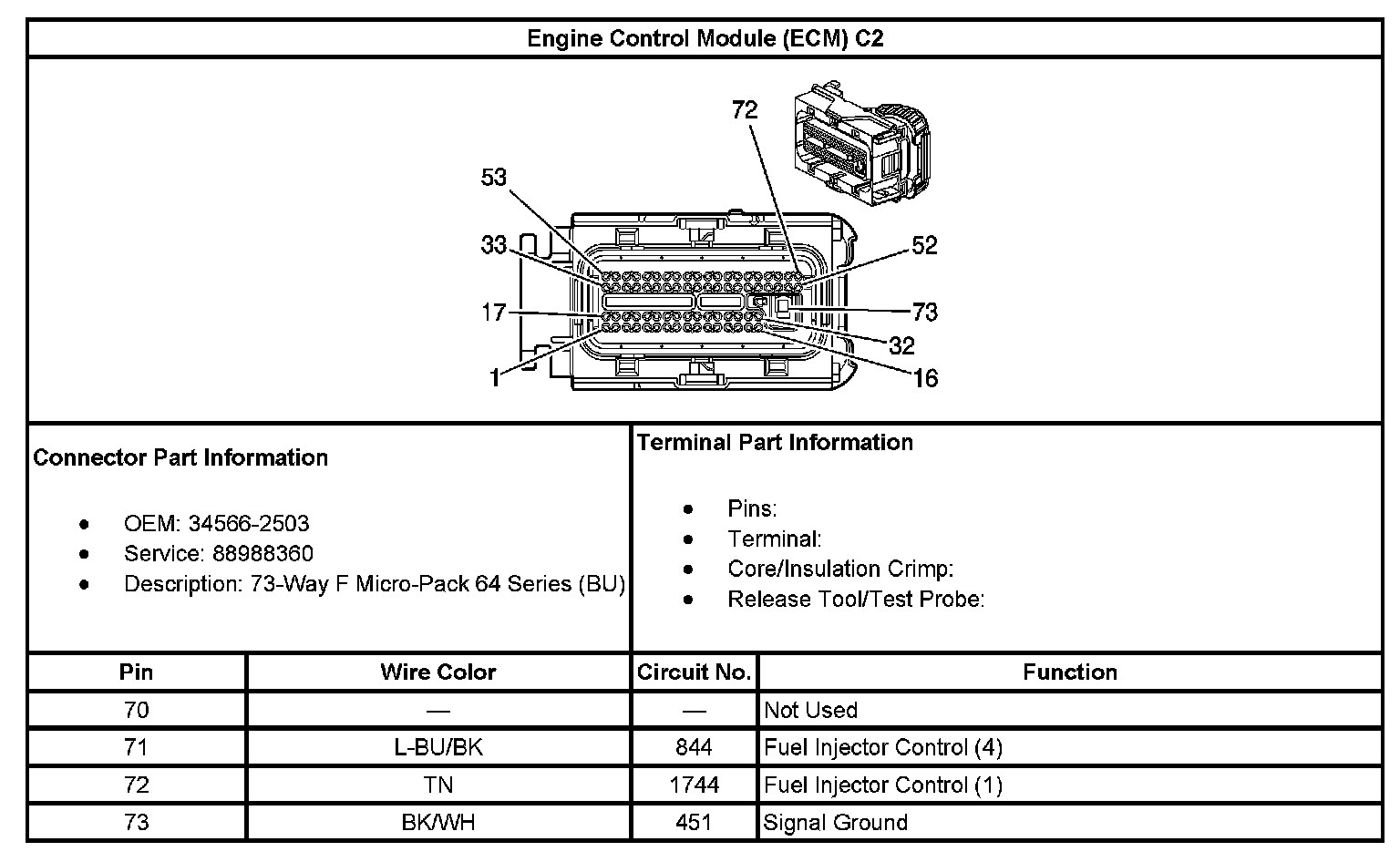 Engine Control Module (ECM) C2

72
53
33
52
17
73
32
1
16

Connector Part Information

- OEM: 34566-2503
- Service: 88988360
- Description: 73-Way F Micro-Pack 64 Series (BU)

Terminal Part Information

- Pins:
- Terminal:
- Core/Insulation Crimp:
- Release Tool/Test Probe:

| Pin | Wire Color | Circuit No. | Function |
|---|---|---|---|
| 70 | — | — | Not Used |
| 71 | L-BU/BK | 844 | Fuel Injector Control (4) |
| 72 | TN | 1744 | Fuel Injector Control (1) |
| 73 | BK/WH | 451 | Signal Ground |