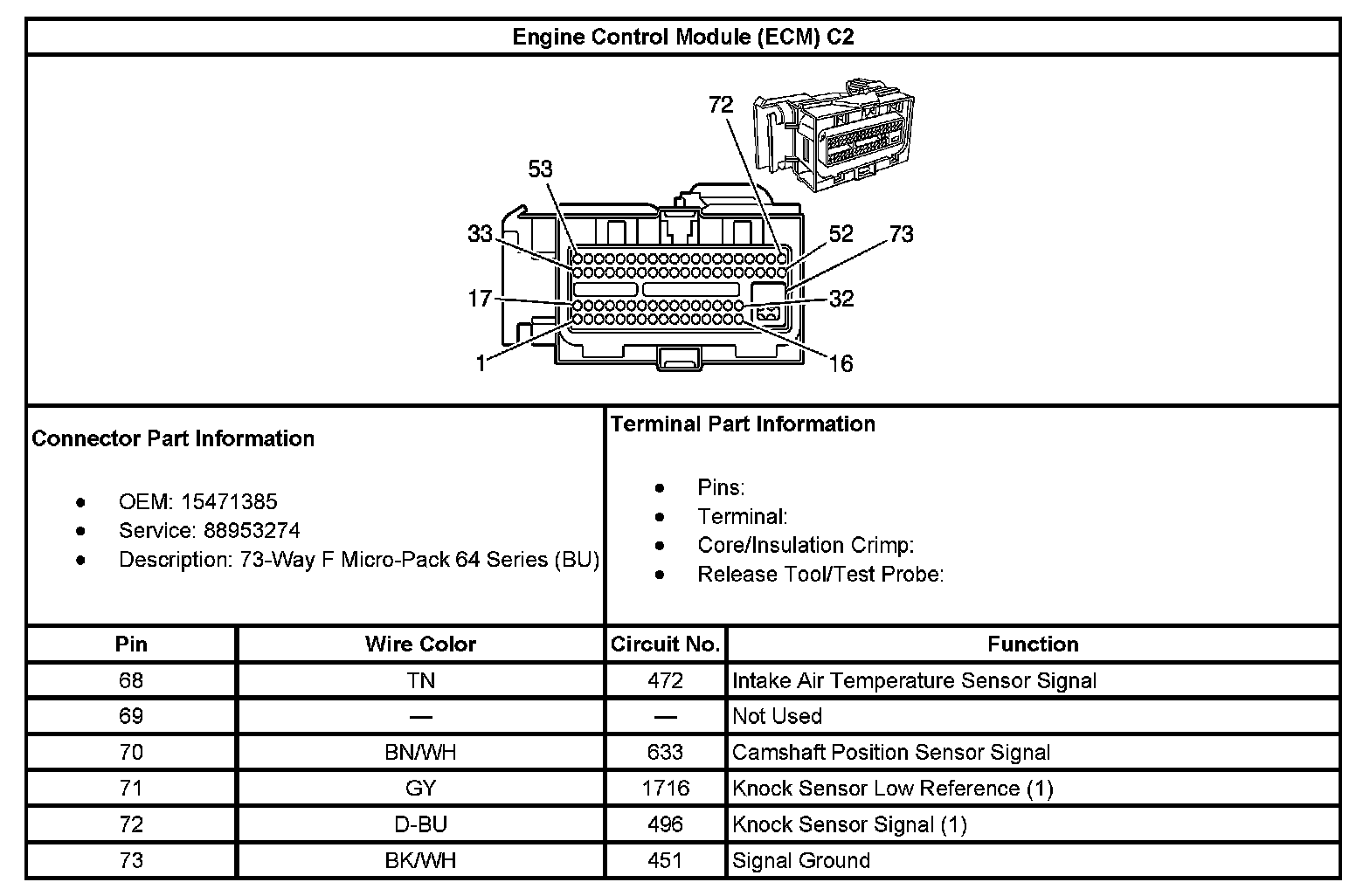 Engine Control Module (ECM) C2

72
53
33
52
73
17
32
1
16

Connector Part Information

- OEM: 15471385
- Service: 88953274
- Description: 73-Way F Micro-Pack 64 Series (BU)

Terminal Part Information

- Pins:
- Terminal:
- Core/Insulation Crimp:
- Release Tool/Test Probe:

| Pin | Wire Color | Circuit No. | Function |
|---|---|---|---|
| 68 | TN | 472 | Intake Air Temperature Sensor Signal |
| 69 | — | — | Not Used |
| 70 | BN/WH | 633 | Camshaft Position Sensor Signal |
| 71 | GY | 1716 | Knock Sensor Low Reference (1) |
| 72 | D-BU | 496 | Knock Sensor Signal (1) |
| 73 | BK/WH | 451 | Signal Ground |