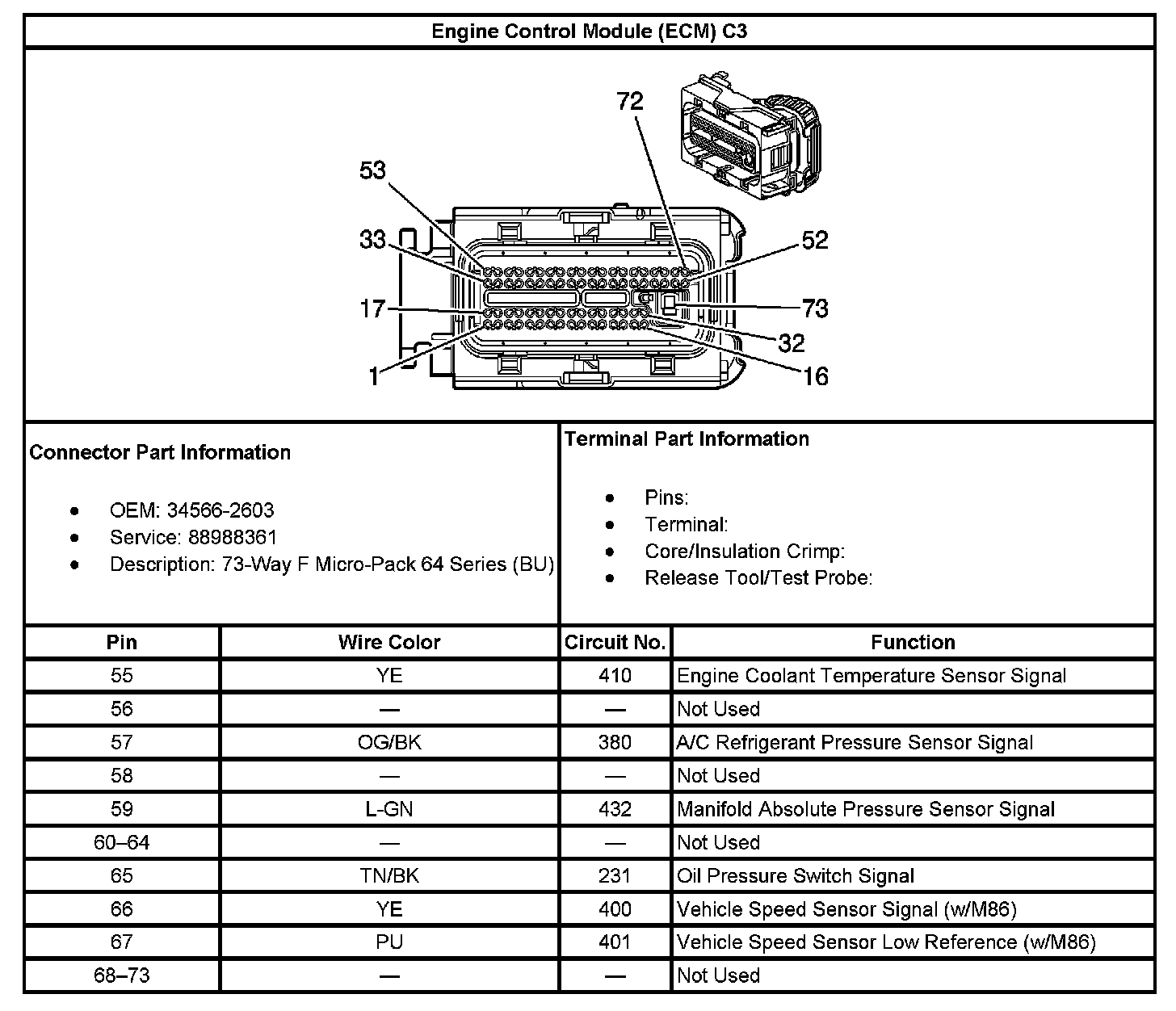 Engine Control Module (ECM) C3

72
53
33
52
17
73
32
1
16

Connector Part Information

- OEM: 34566-2603
- Service: 88988361
- Description: 73-Way F Micro-Pack 64 Series (BU)

Terminal Part Information

- Pins:
- Terminal:
- Core/Insulation Crimp:
- Release Tool/Test Probe:

| Pin | Wire Color | Circuit No. | Function |
|---|---|---|---|
| 55 | YE | 410 | Engine Coolant Temperature Sensor Signal |
| 56 | — | — | Not Used |
| 57 | OG/BK | 380 | A/C Refrigerant Pressure Sensor Signal |
| 58 | — | — | Not Used |
| 59 | L-GN | 432 | Manifold Absolute Pressure Sensor Signal |
| 60–64 | — | — | Not Used |
| 65 | TN/BK | 231 | Oil Pressure Switch Signal |
| 66 | YE | 400 | Vehicle Speed Sensor Signal (w/M86) |
| 67 | PU | 401 | Vehicle Speed Sensor Low Reference (w/M86) |
| 68–73 | — | — | Not Used |