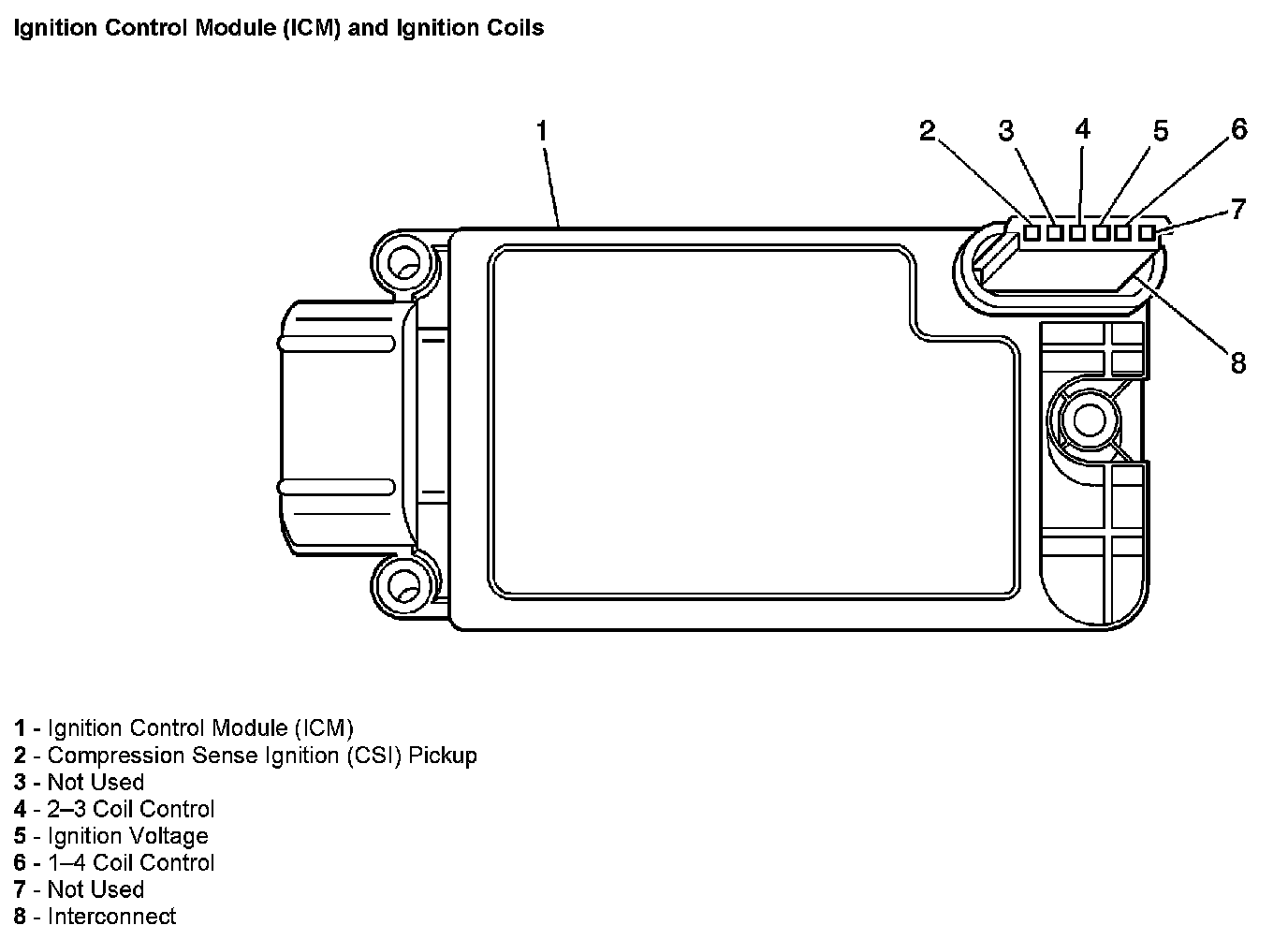 Ignition Control Module (ICM) and Ignition Coils

1

2 3 4 5 6

7

8

1 - Ignition Control Module (ICM)
2 - Compression Sense Ignition (CSI) Pickup
3 - Not Used
4 - 2–3 Coil Control
5 - Ignition Voltage
6 - 1–4 Coil Control
7 - Not Used
8 - Interconnect