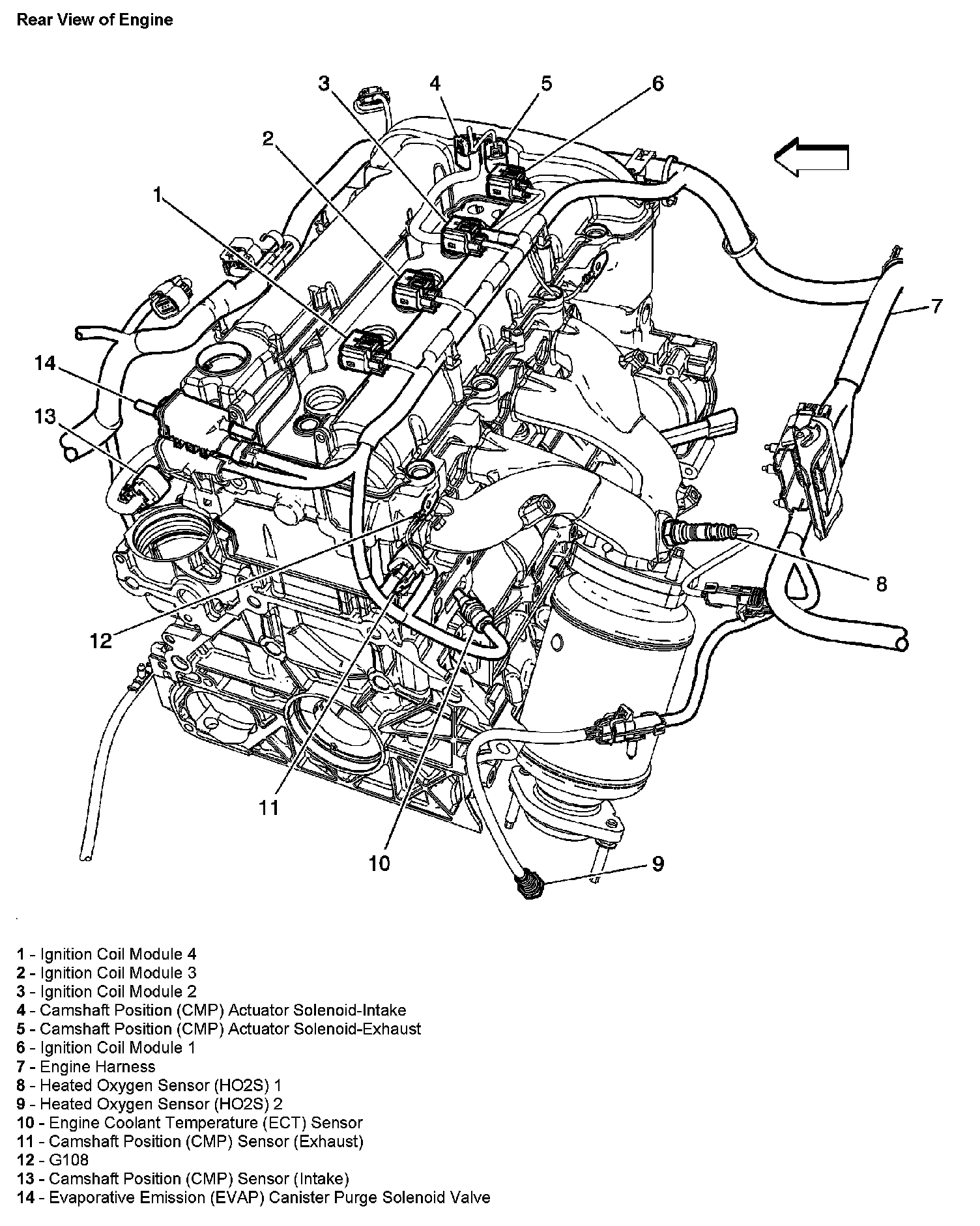 Rear View of Engine

3 4 5 6

2

1

7

14

13

8

12

11

10

9

1 - Ignition Coil Module 4
2 - Ignition Coil Module 3
3 - Ignition Coil Module 2
4 - Camshaft Position (CMP) Actuator Solenoid-Intake
5 - Camshaft Position (CMP) Actuator Solenoid-Exhaust
6 - Ignition Coil Module 1
7 - Engine Harness
8 - Heated Oxygen Sensor (HO2S) 1
9 - Heated Oxygen Sensor (HO2S) 2
10 - Engine Coolant Temperature (ECT) Sensor
11 - Camshaft Position (CMP) Sensor (Exhaust)
12 - G108
13 - Camshaft Position (CMP) Sensor (Intake)
14 - Evaporative Emission (EVAP) Canister Purge Solenoid Valve