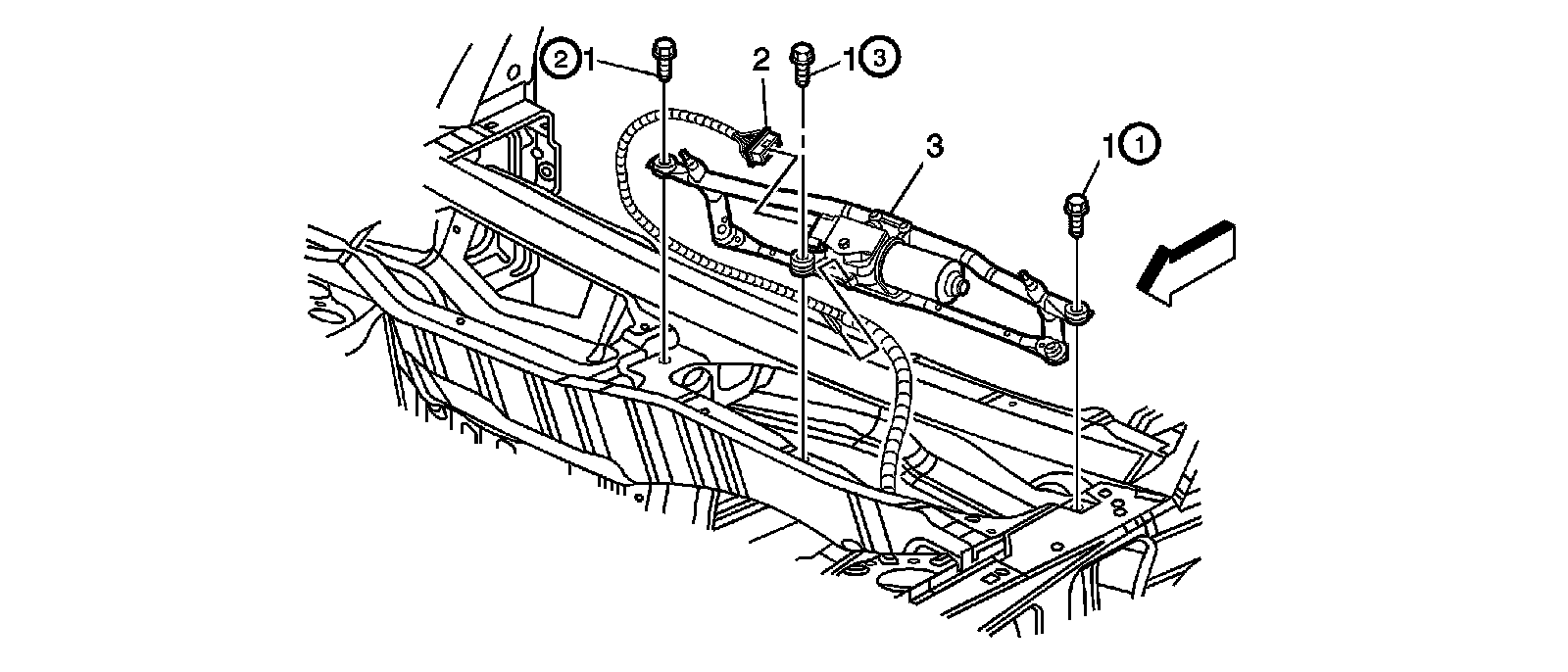 2 1
2
1 3
3
1 1