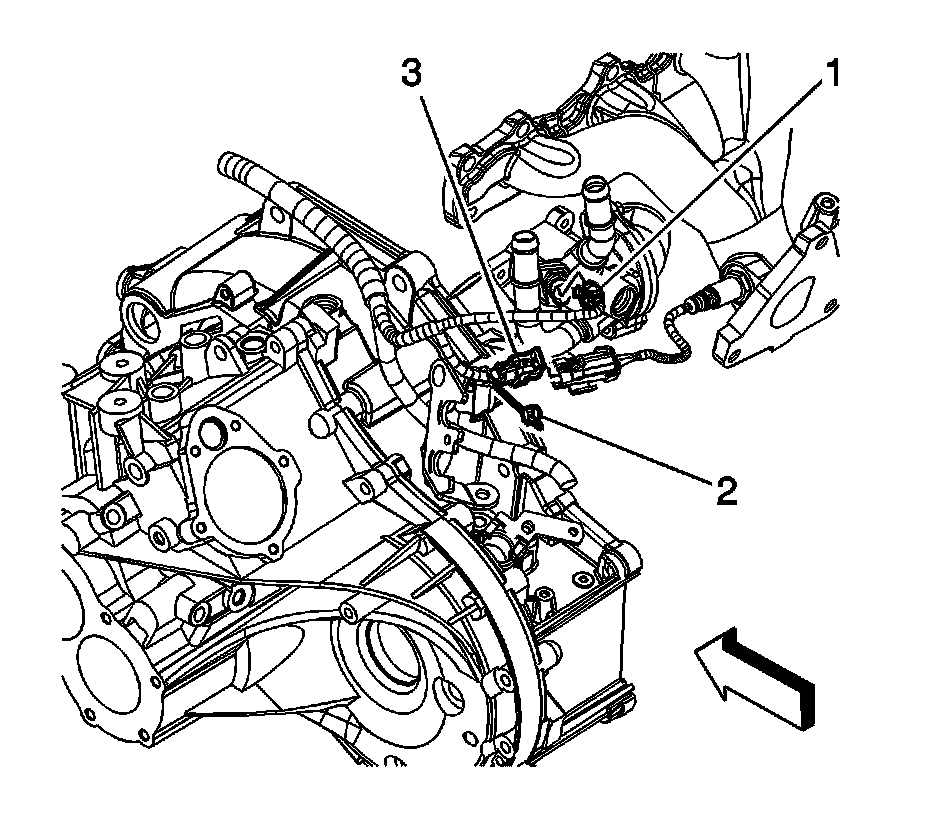 3
1
2