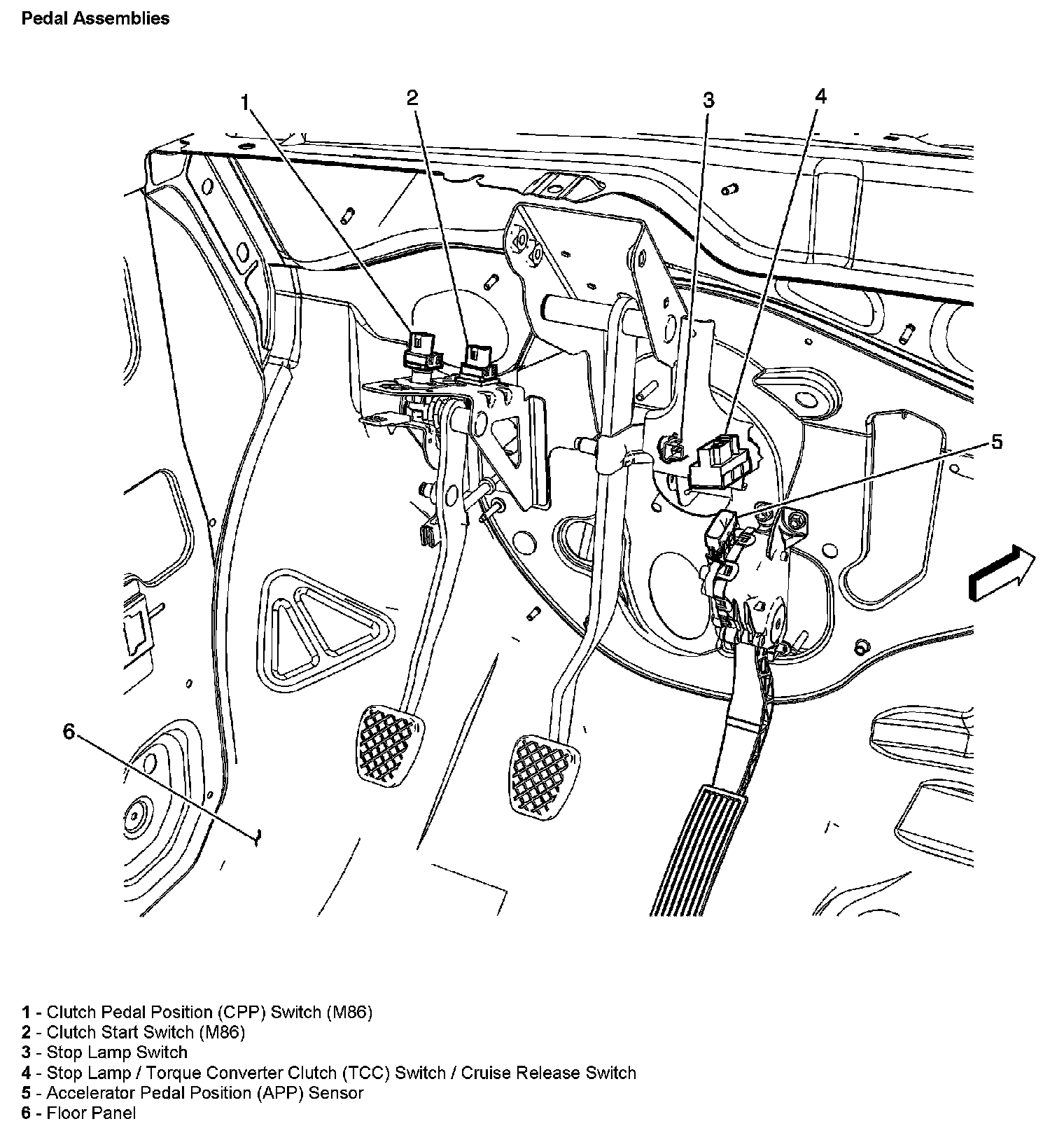 Pedal Assemblies

1

2

3

4

5

6

1 - Clutch Pedal Position (CPP) Switch (M86)
2 - Clutch Start Switch (M86)
3 - Stop Lamp Switch
4 - Stop Lamp / Torque Converter Clutch (TCC) Switch / Cruise Release Switch
5 - Accelerator Pedal Position (APP) Sensor
6 - Floor Panel