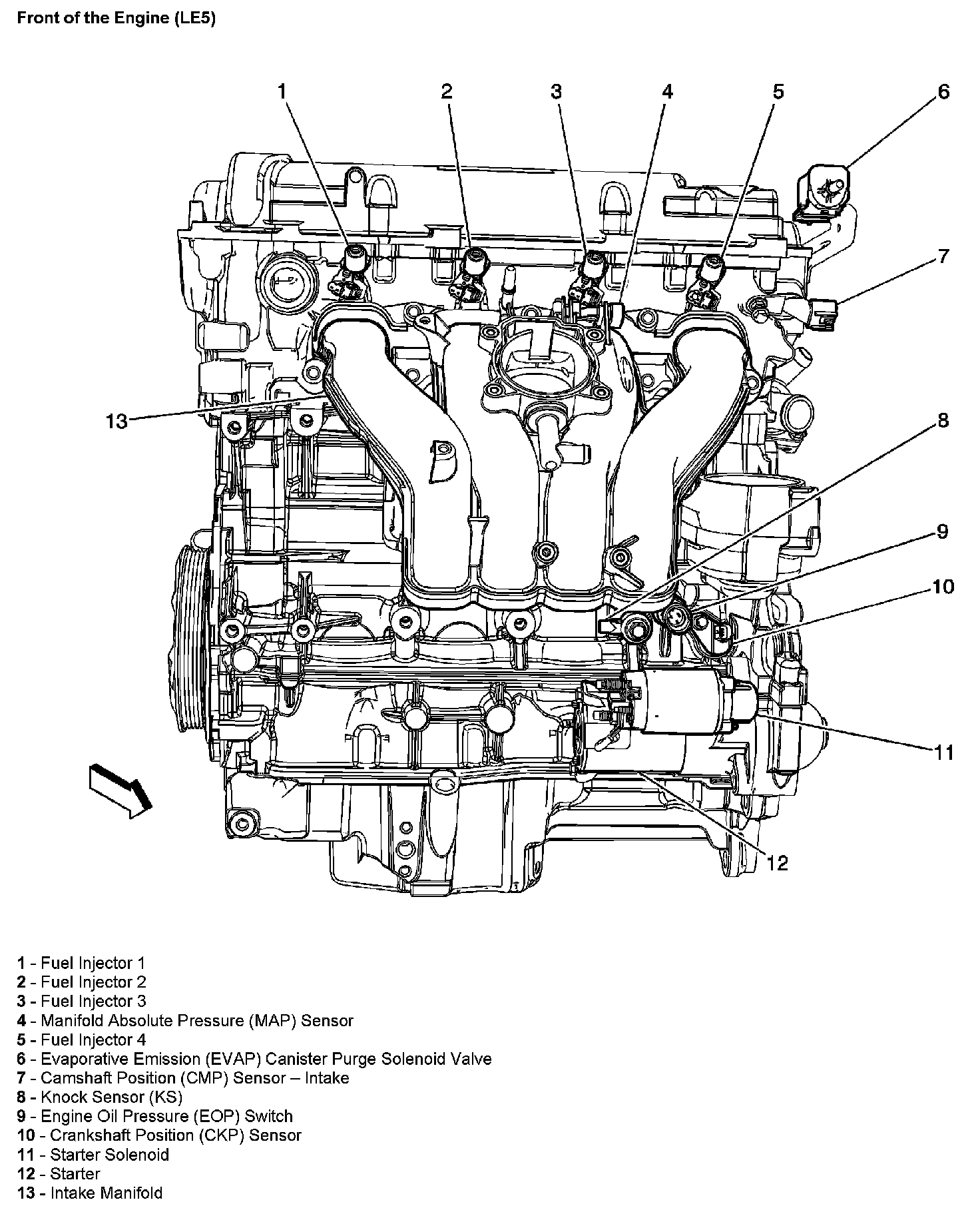 Front of the Engine (LE5)

1
2
3
4
5
6
7
13
8
9
10
11
12

1 - Fuel Injector 1
2 - Fuel Injector 2
3 - Fuel Injector 3
4 - Manifold Absolute Pressure (MAP) Sensor
5 - Fuel Injector 4
6 - Evaporative Emission (EVAP) Canister Purge Solenoid Valve
7 - Camshaft Position (CMP) Sensor – Intake
8 - Knock Sensor (KS)
9 - Engine Oil Pressure (EOP) Switch
10 - Crankshaft Position (CKP) Sensor
11 - Starter Solenoid
12 - Starter
13 - Intake Manifold